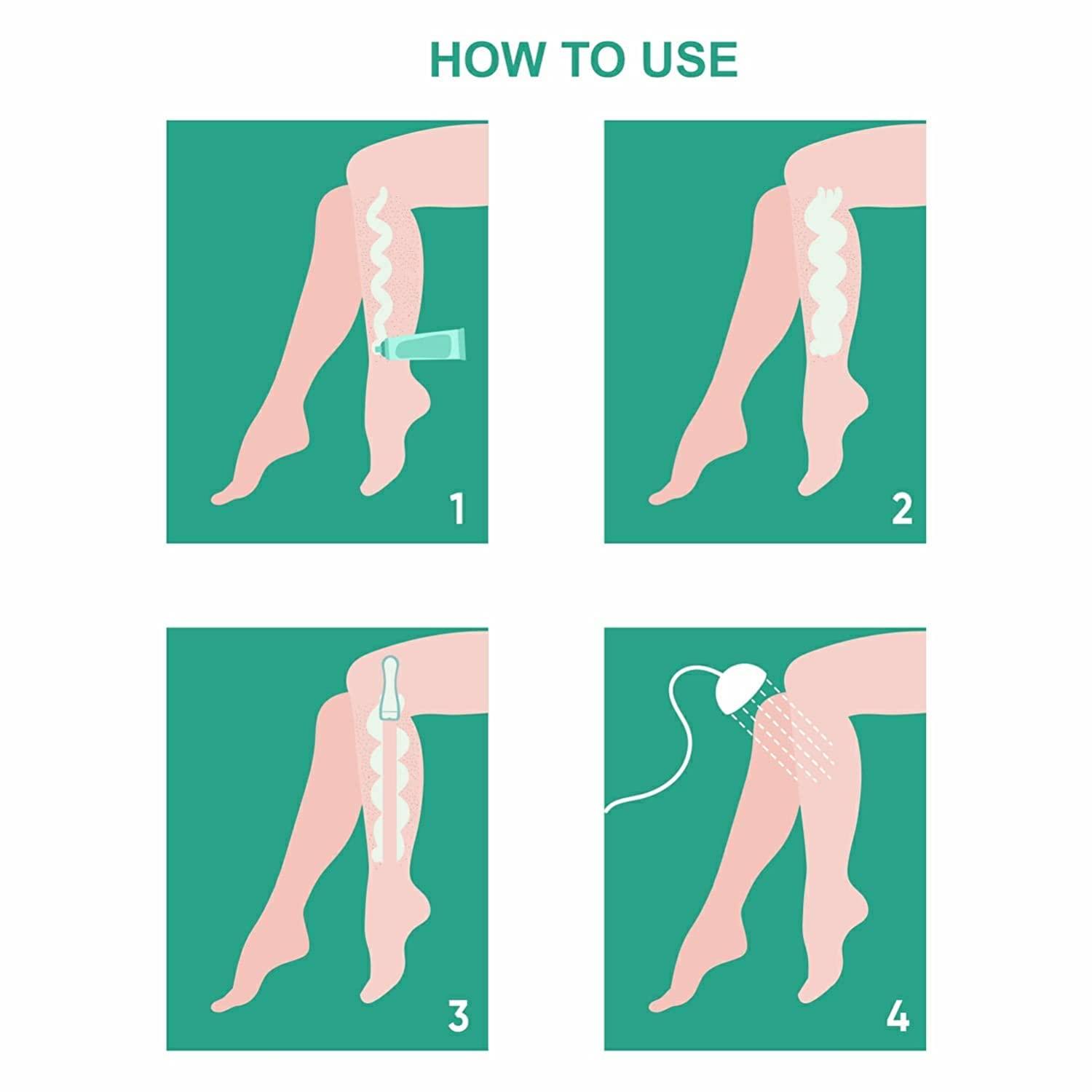 HOW TO USE

1

2

3

4