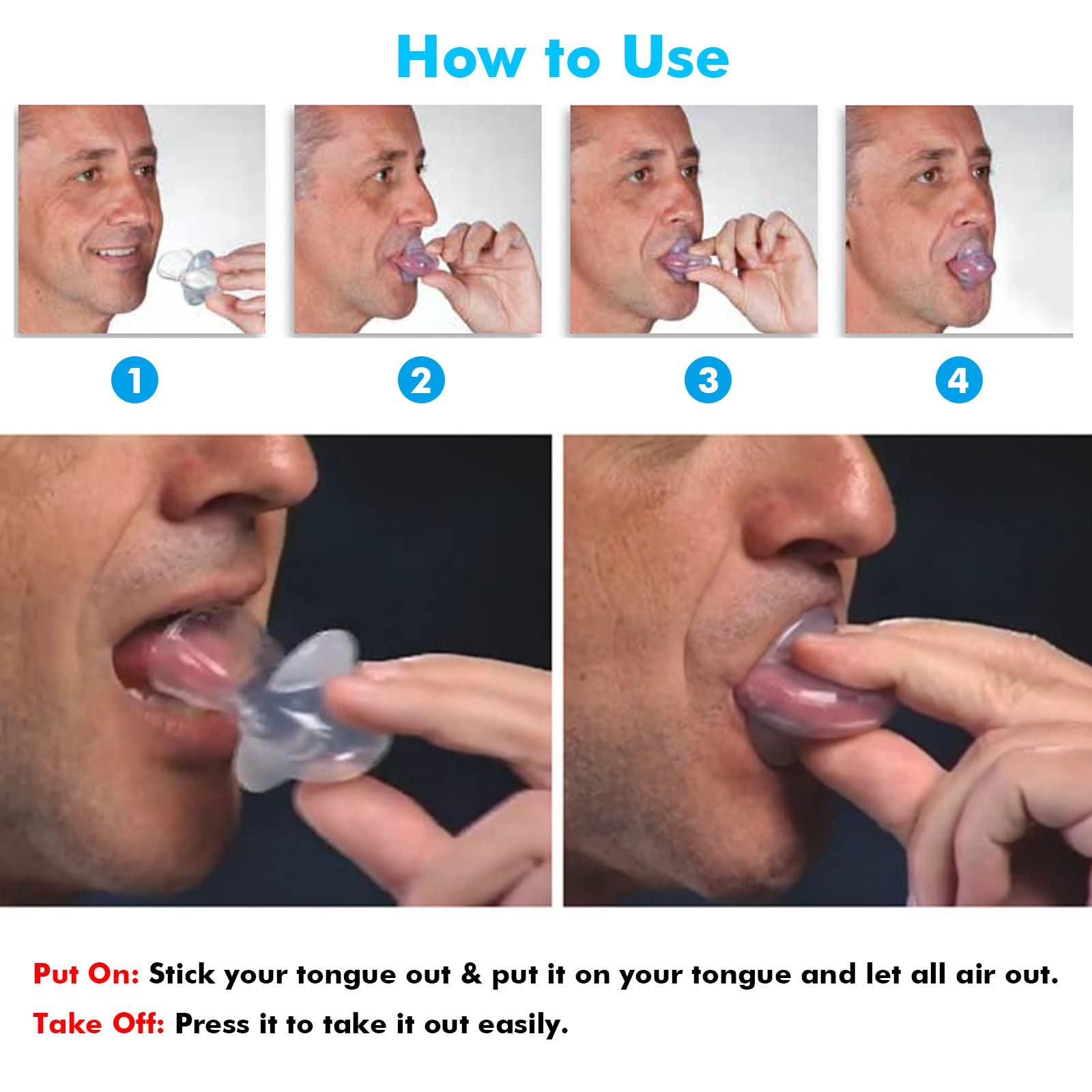 How to Use

1

2

3

4

Put On: Stick your tongue out & put it on your tongue and let all air out.

Take Off: Press it to take it out easily.