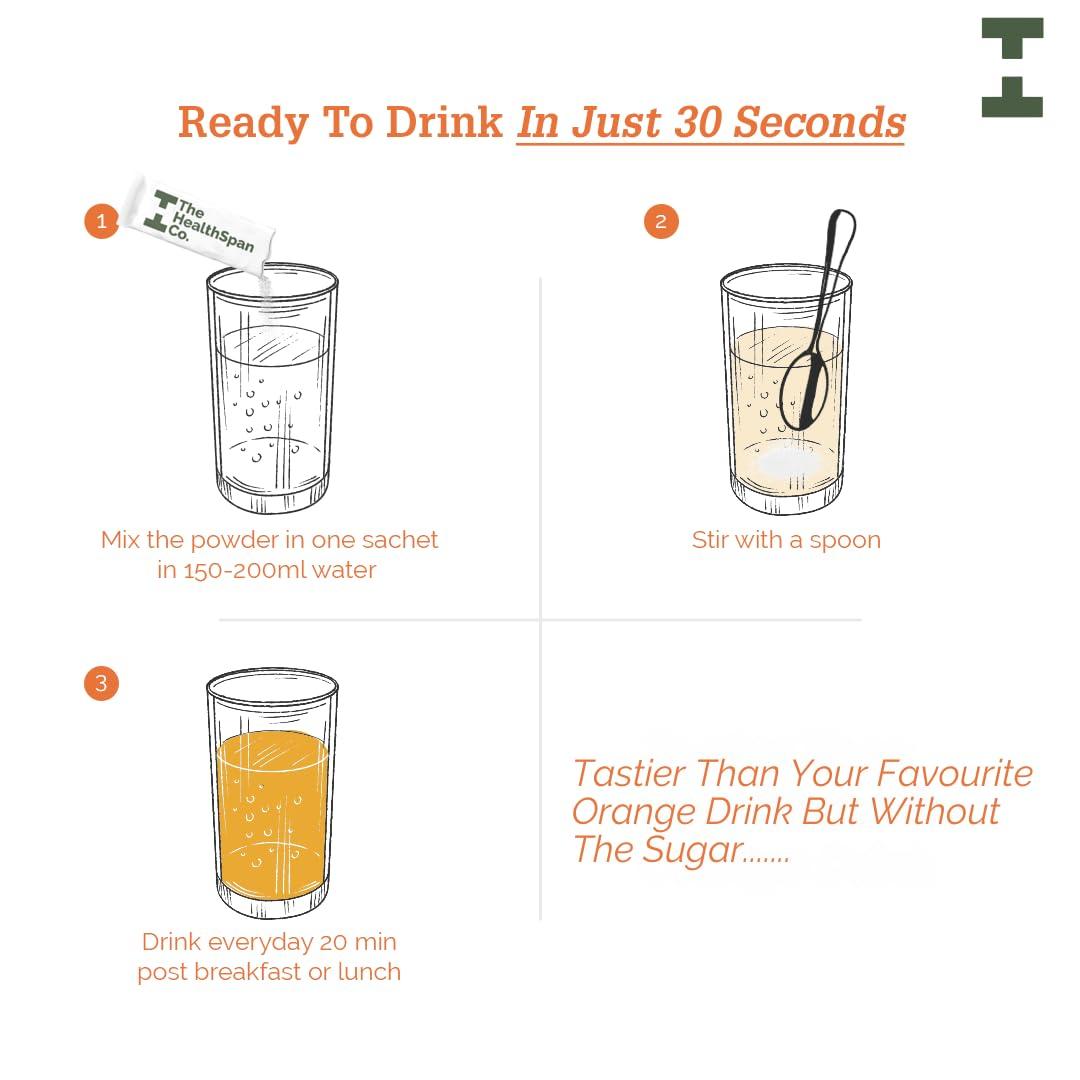 Ready To Drink In Just 30 Seconds

1

The HealthSpan Co.

Mix the powder in one sachet in 150-200ml water

2

Stir with a spoon

3

Drink everyday 20 min post breakfast or lunch

Tastier Than Your Favourite Orange Drink But Without The Sugar.......