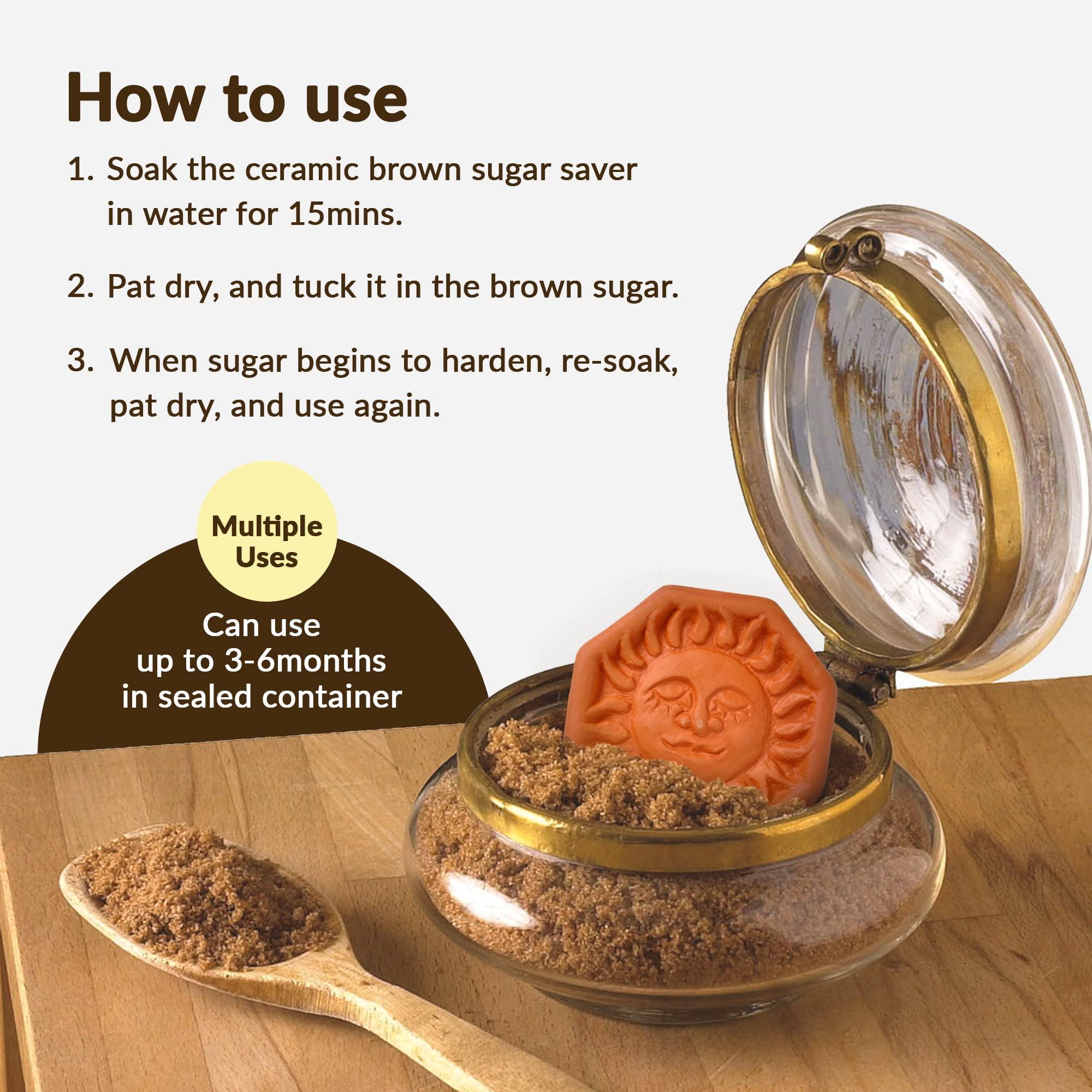 How to use

1. Soak the ceramic brown sugar saver in water for 15mins.

2. Pat dry, and tuck it in the brown sugar.

3. When sugar begins to harden, re-soak, pat dry, and use again.

Multiple Uses

Can use up to 3-6months in sealed container