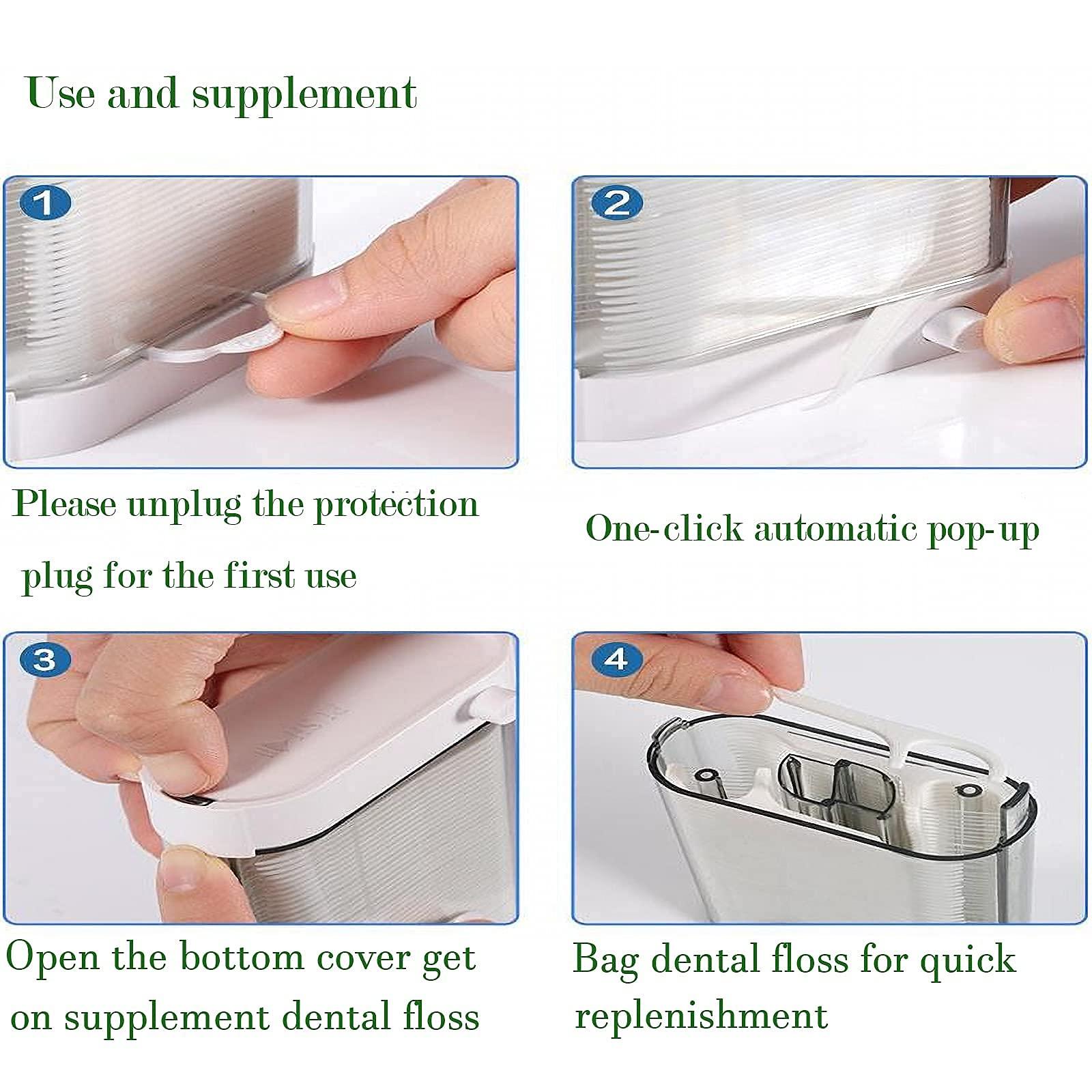 Use and supplement

1

Please unplug the protection plug for the first use

2

One-click automatic pop-up

3

Open the bottom cover get on supplement dental floss

4

Bag dental floss for quick replenishment