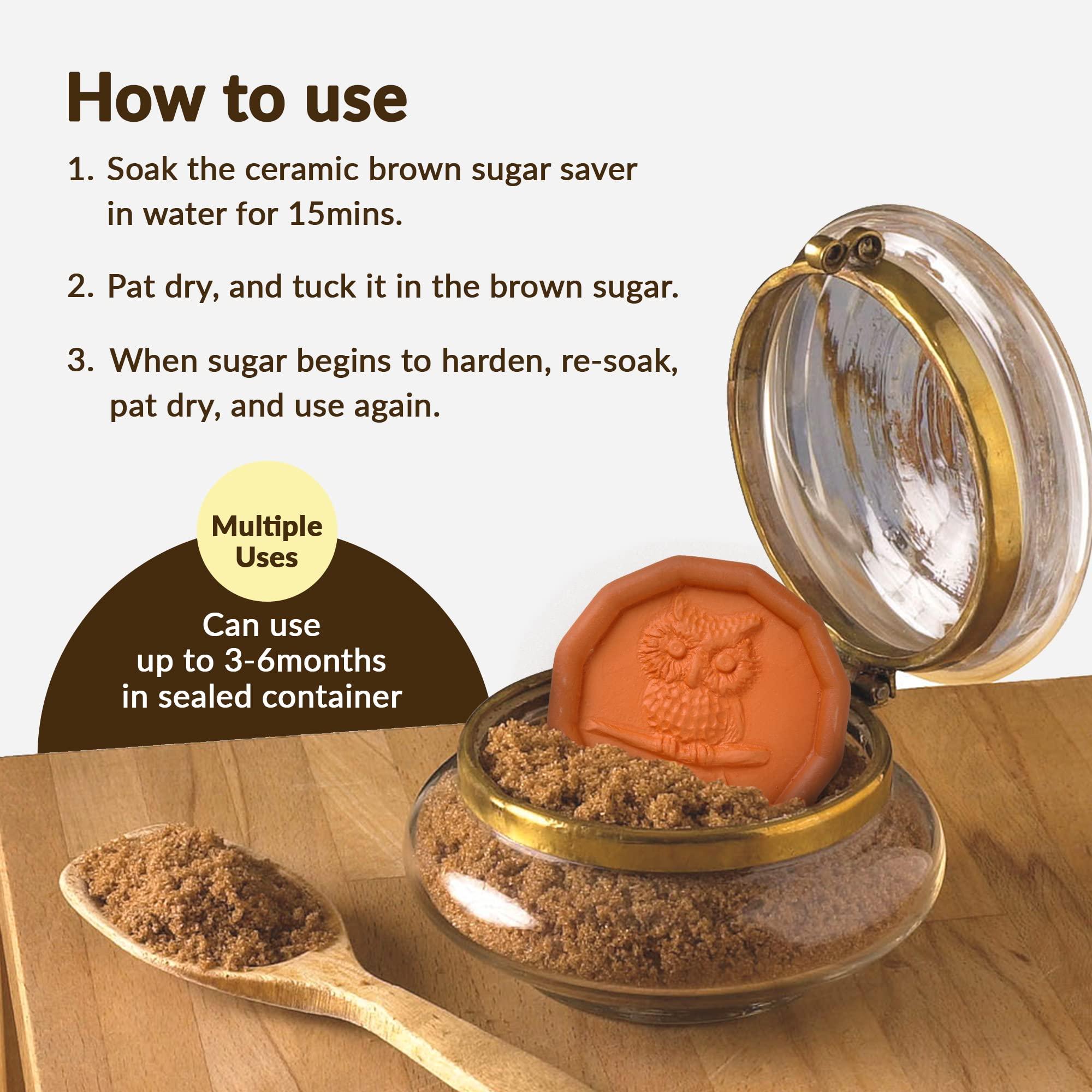 How to use

1. Soak the ceramic brown sugar saver in water for 15mins.

2. Pat dry, and tuck it in the brown sugar.

3. When sugar begins to harden, re-soak, pat dry, and use again.

Multiple Uses

Can use up to 3-6months in sealed container