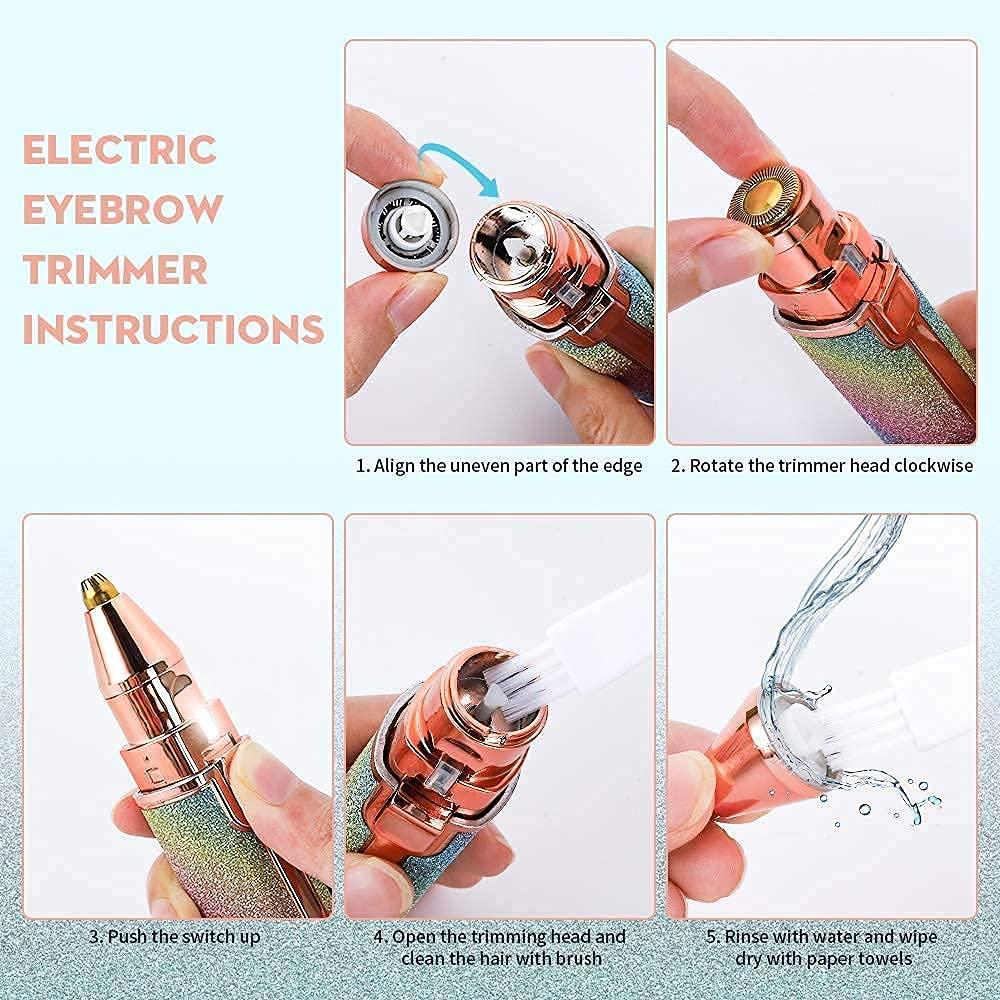 ELECTRIC EYEBROW TRIMMER INSTRUCTIONS

1. Align the uneven part of the edge

2. Rotate the trimmer head clockwise

3. Push the switch up

4. Open the trimming head and clean the hair with brush

5. Rinse with water and wipe dry with paper towels