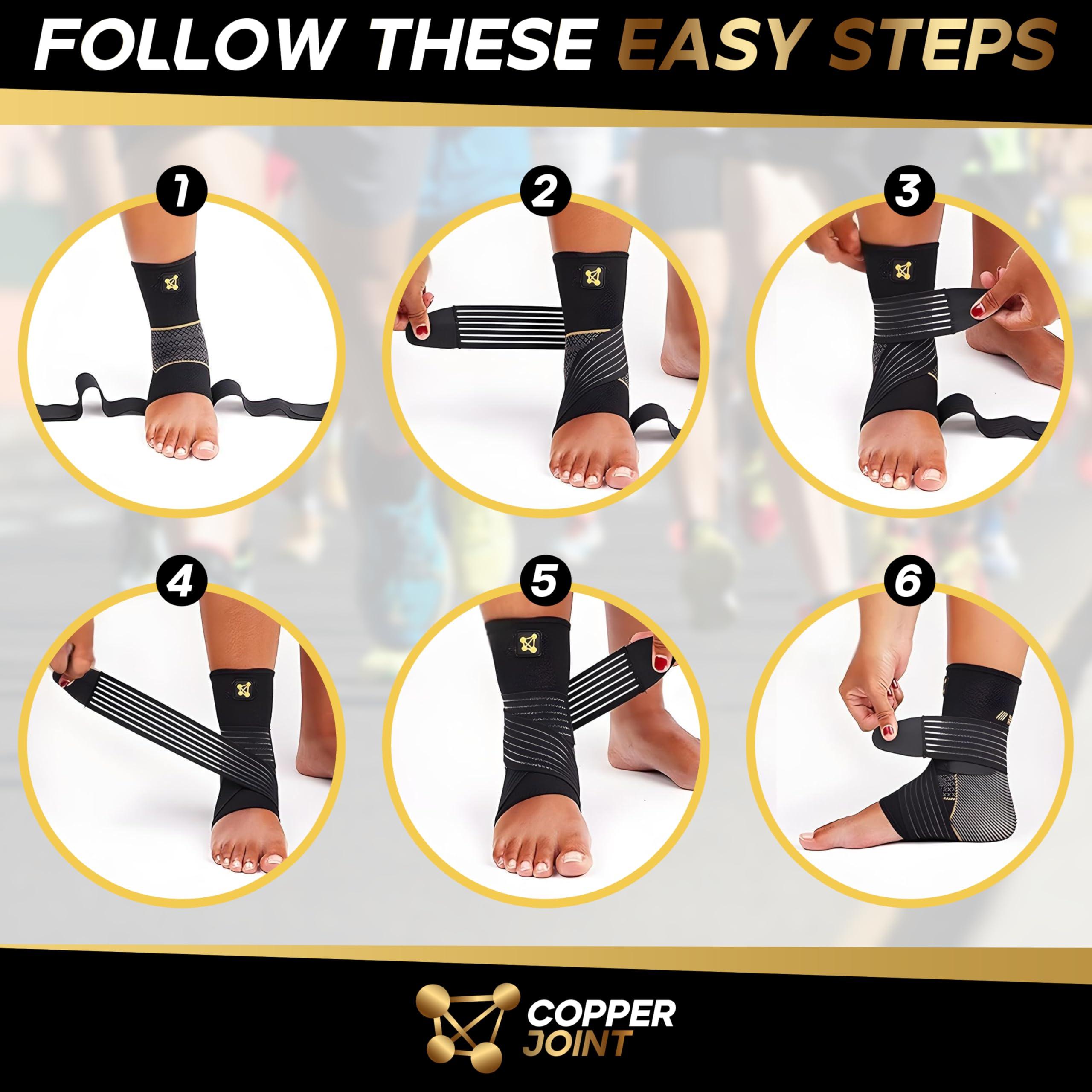 FOLLOW THESE EASY STEPS

1

2

3

4

5

6

COPPER
JOINT