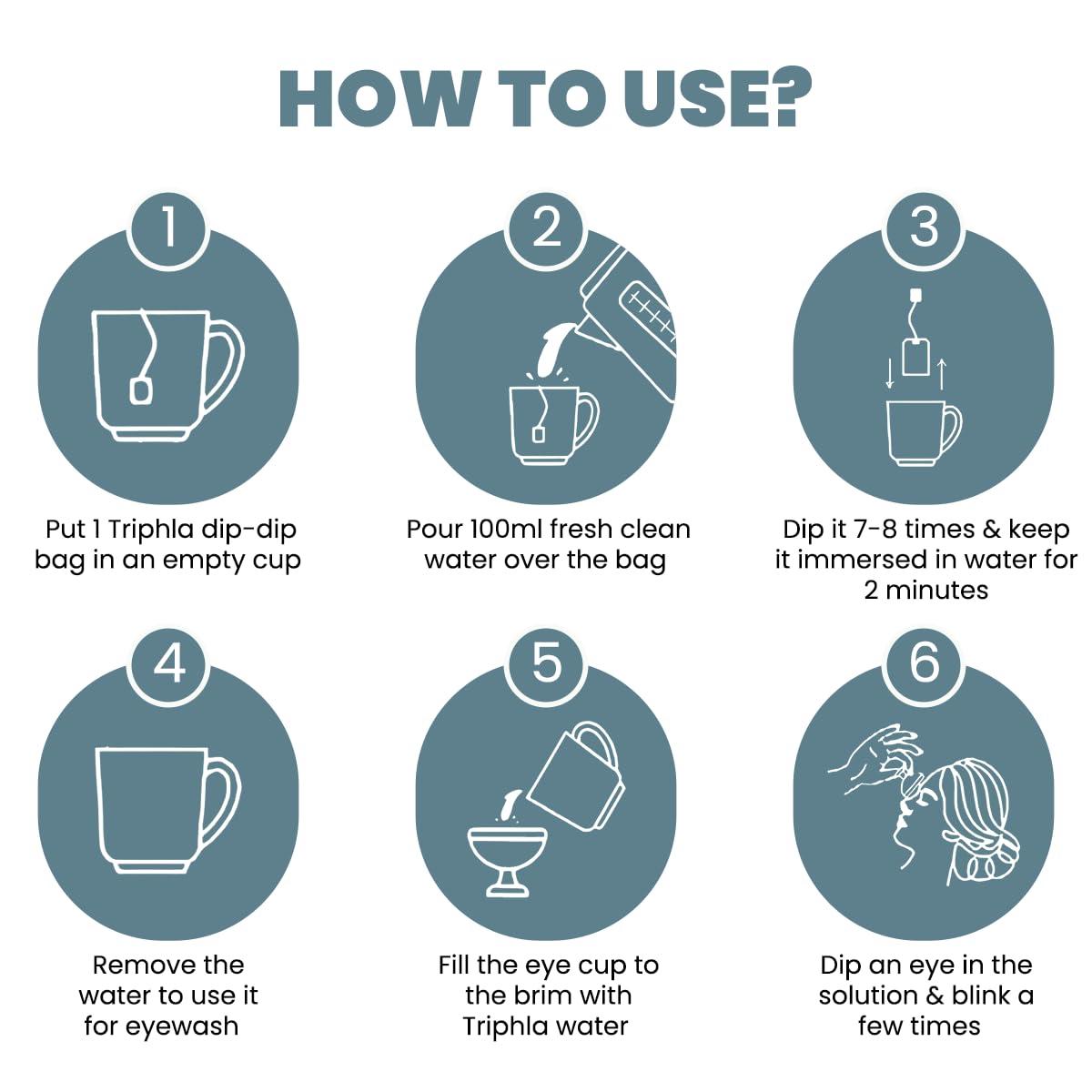 HOW TO USE?

1

Put 1 Triphla dip-dip bag in an empty cup

2

Pour 100ml fresh clean water over the bag

3

Dip it 7-8 times & keep it immersed in water for 2 minutes

4

Remove the water to use it for eyewash

5

Fill the eye cup to the brim with Triphla water

6

Dip an eye in the solution & blink a few times