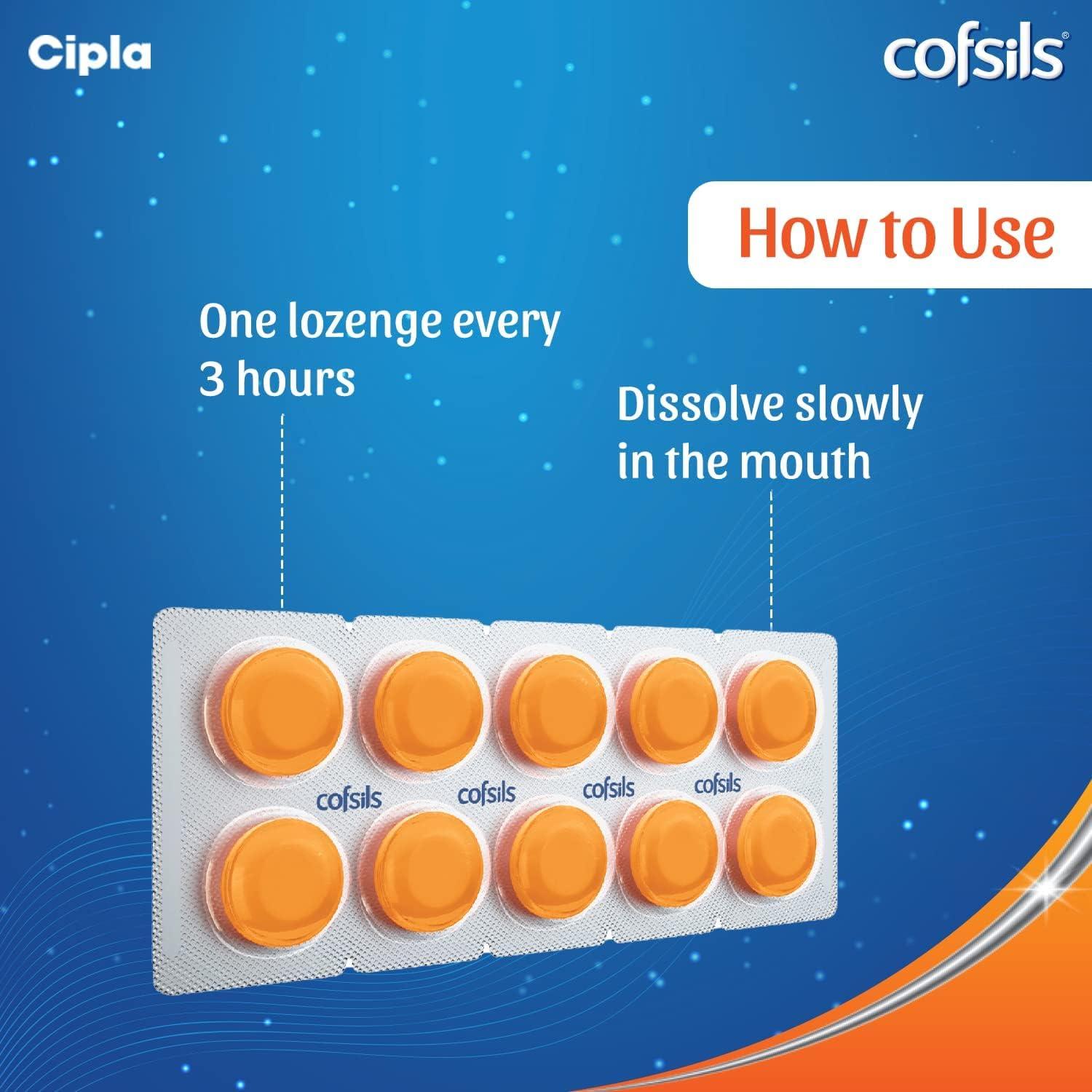 Cipla

cofsils®

How to Use

One lozenge every 3 hours

Dissolve slowly in the mouth

cofsils cofsils cofsils cofsils