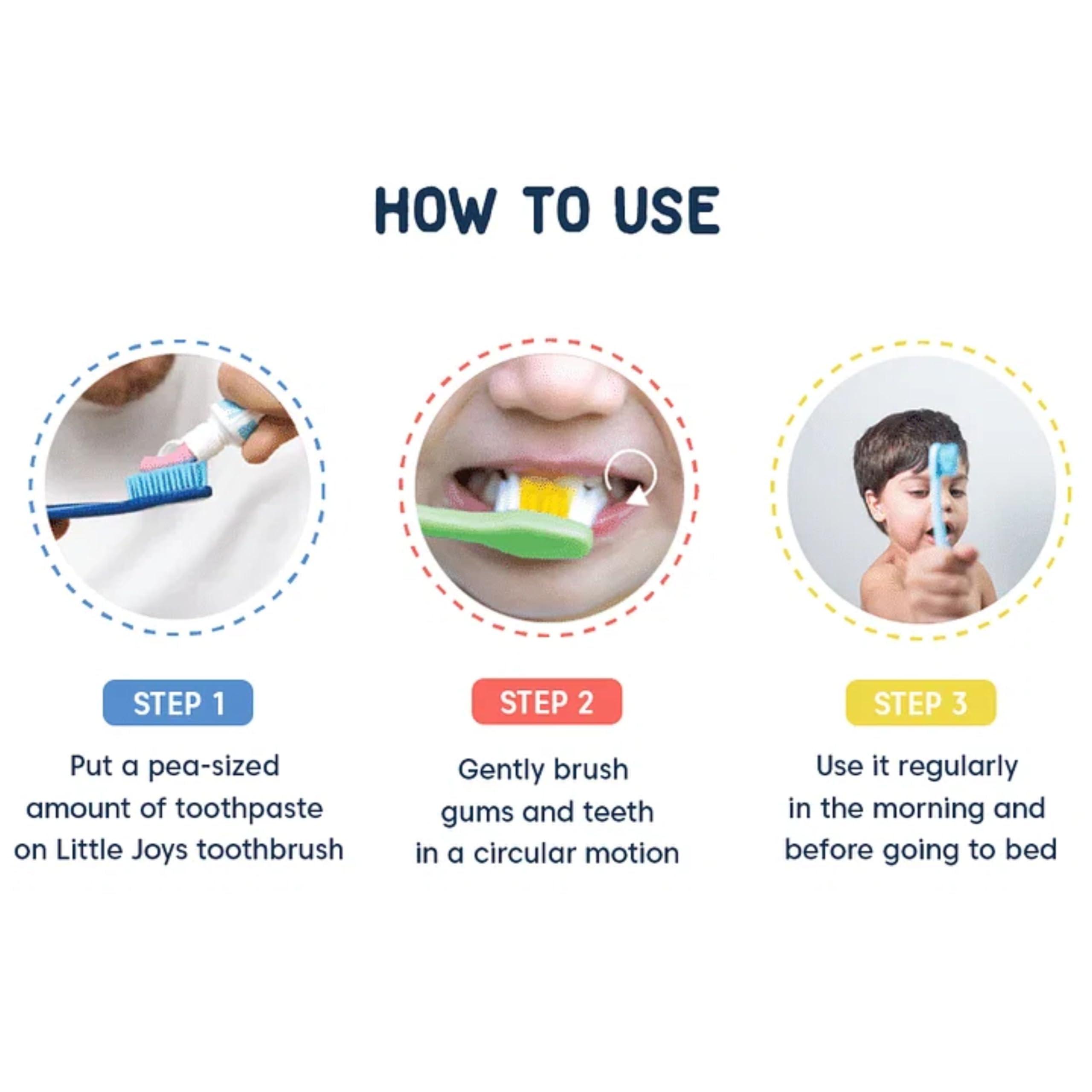 HOW TO USE

STEP 1

Put a pea-sized amount of toothpaste on Little Joys toothbrush

STEP 2

Gently brush gums and teeth in a circular motion

STEP 3

Use it regularly in the morning and before going to bed