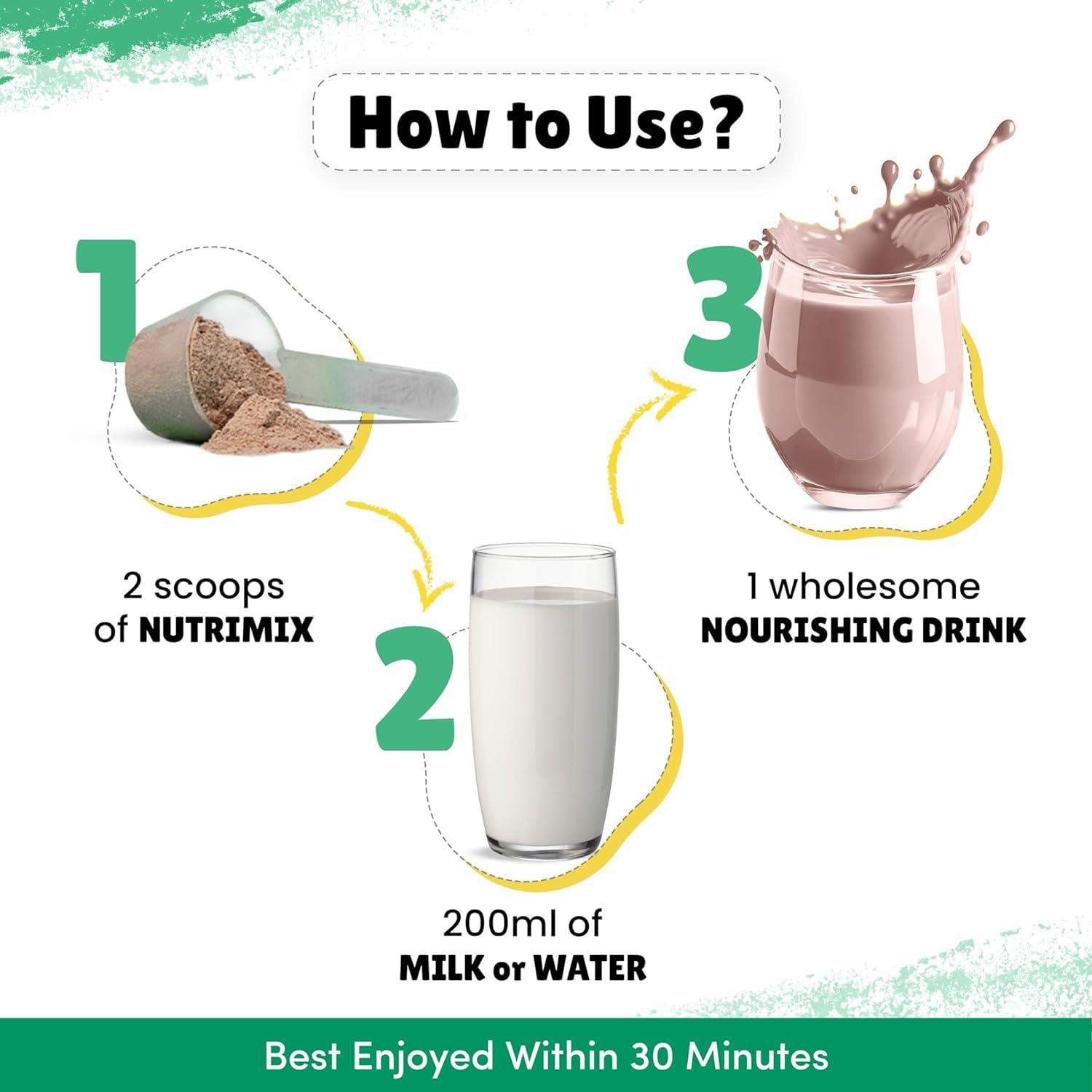 How to Use?

1

2 scoops of NUTRIMIX

2

200ml of MILK or WATER

3

1 wholesome NOURISHING DRINK

Best Enjoyed Within 30 Minutes