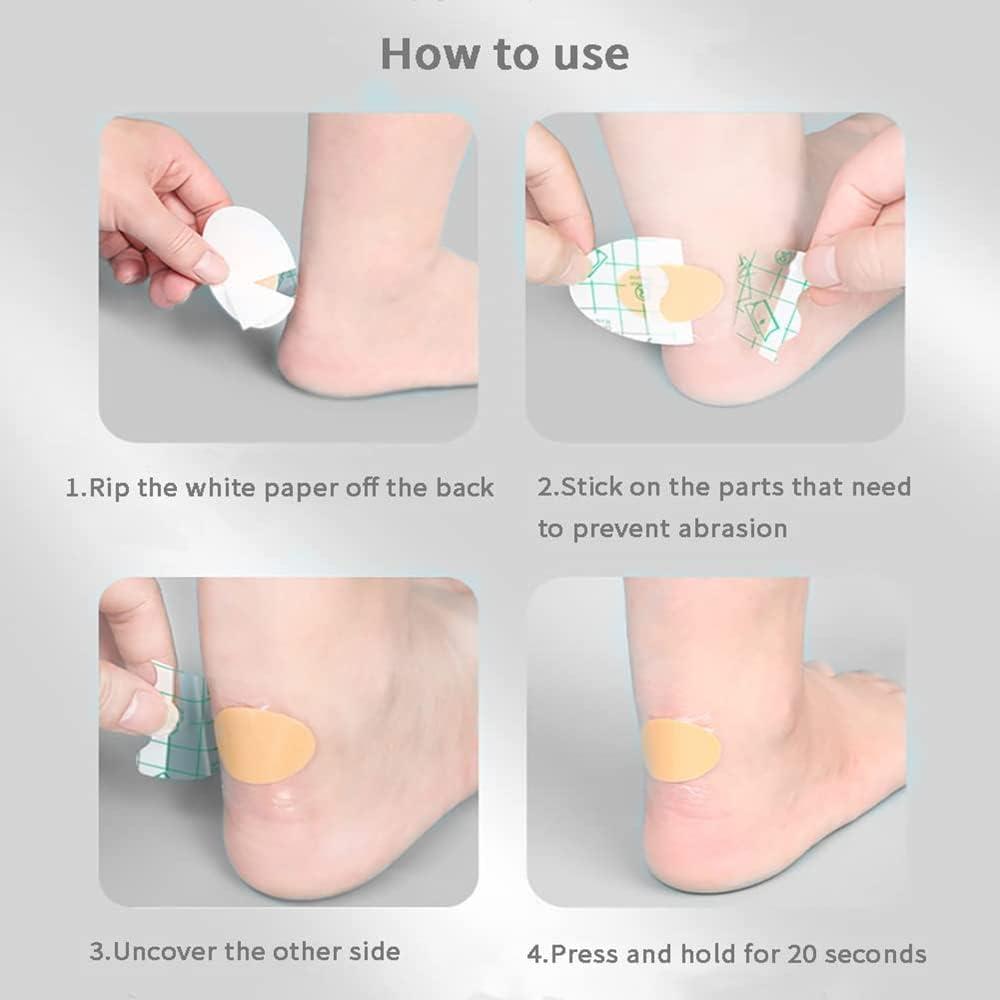 How to use

1.Rip the white paper off the back

2.Stick on the parts that need to prevent abrasion

3.Uncover the other side

4.Press and hold for 20 seconds