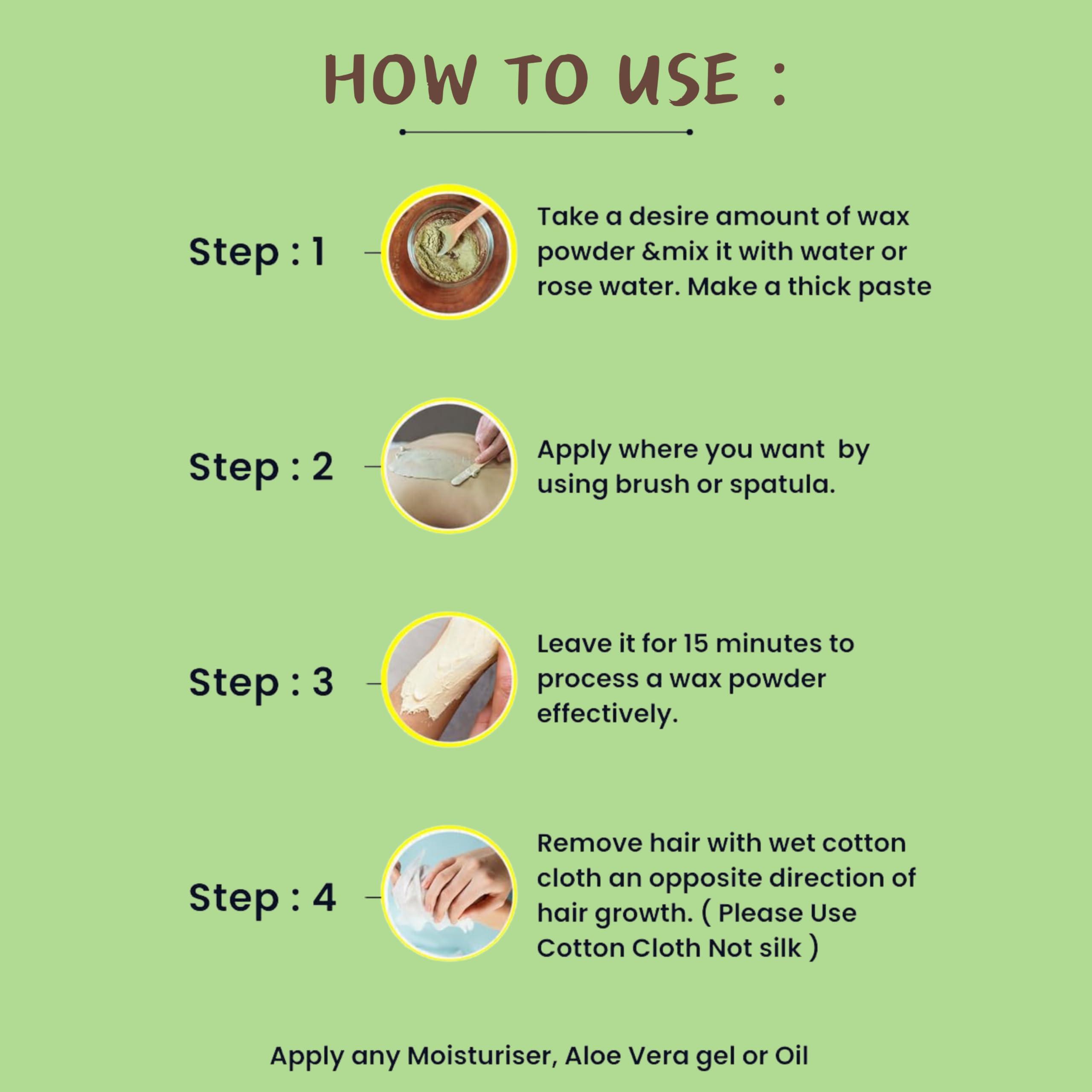 HOW TO USE :

Step : 1

Take a desire amount of wax powder &mix it with water or rose water. Make a thick paste

Step : 2

Apply where you want by using brush or spatula.

Step : 3

Leave it for 15 minutes to process a wax powder effectively.

Step : 4

Remove hair with wet cotton cloth an opposite direction of hair growth. ( Please Use Cotton Cloth Not silk )

Apply any Moisturiser, Aloe Vera gel or Oil