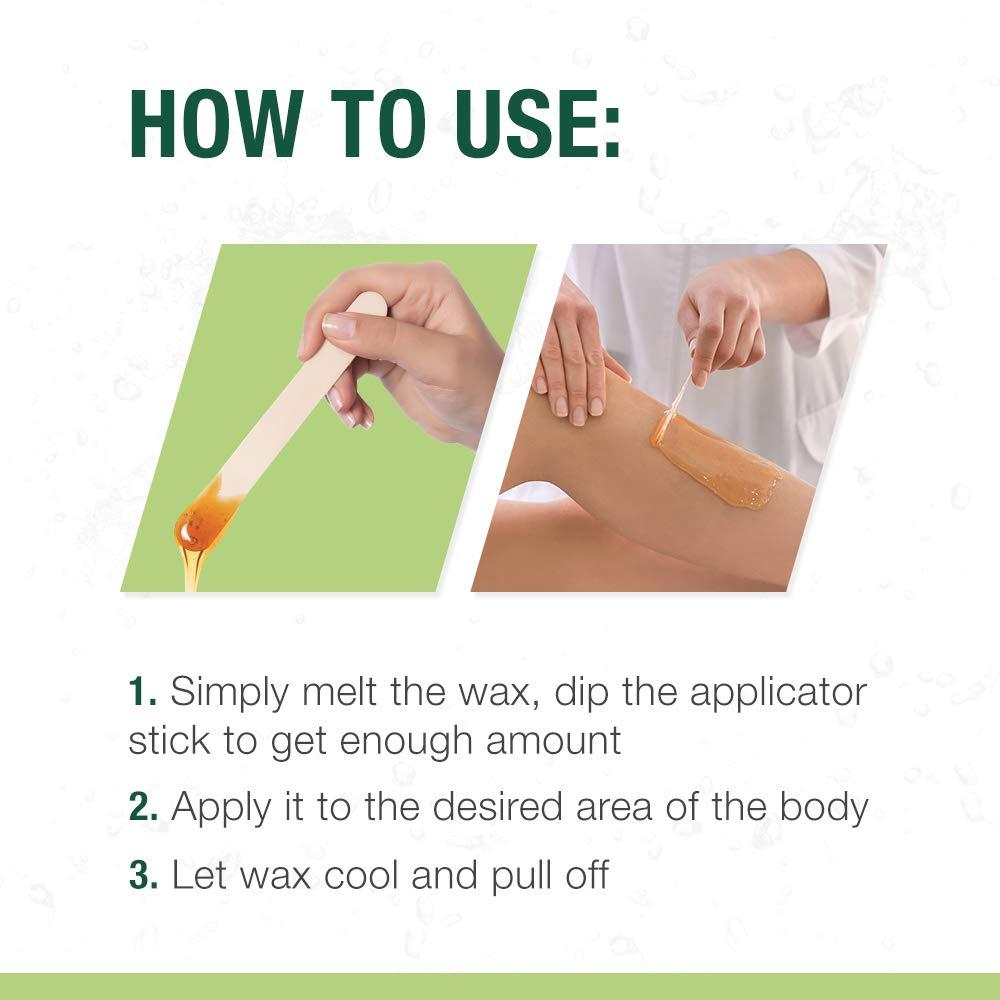 HOW TO USE:

1. Simply melt the wax, dip the applicator stick to get enough amount

2. Apply it to the desired area of the body

3. Let wax cool and pull off