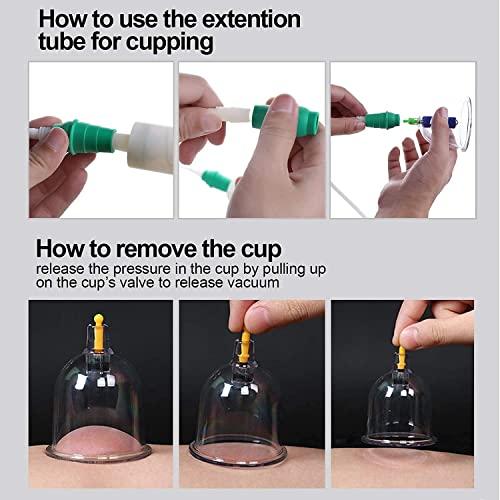 How to use the extention tube for cupping

How to remove the cup
release the pressure in the cup by pulling up on the cup's valve to release vacuum