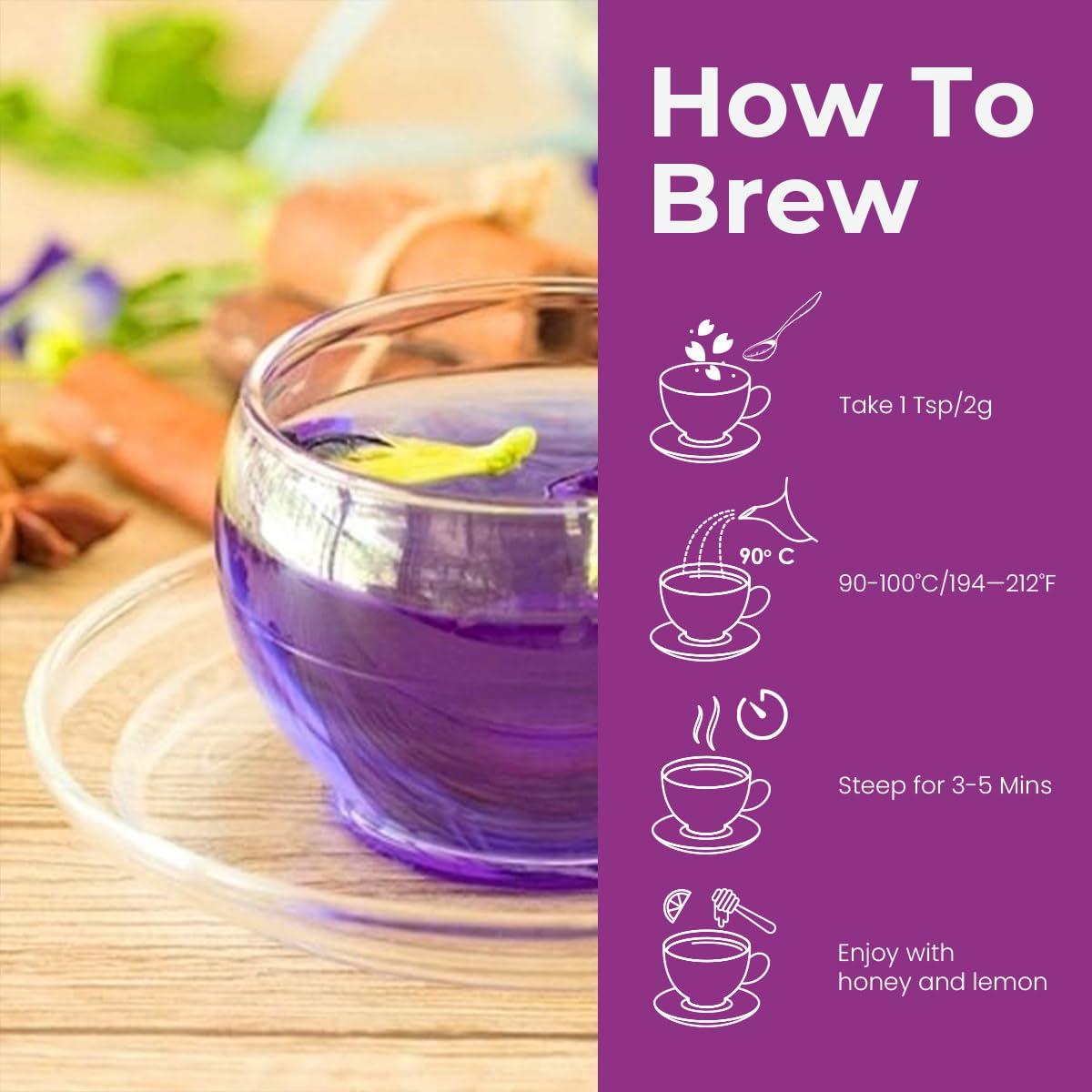 How To Brew

Take 1 Tsp/2g

90° C

90-100°C/194—212°F

Steep for 3-5 Mins

Enjoy with honey and lemon