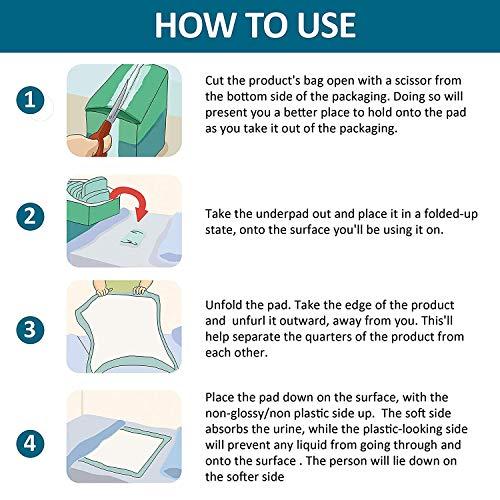 HOW TO USE

1

Cut the product's bag open with a scissor from the bottom side of the packaging. Doing so will present you a better place to hold onto the pad as you take it out of the packaging.

2

Take the underpad out and place it in a folded-up state, onto the surface you'll be using it on.

3

Unfold the pad. Take the edge of the product and unfurl it outward, away from you. This'll help separate the quarters of the product from each other.

4

Place the pad down on the surface, with the non-glossy/non plastic side up. The soft side absorbs the urine, while the plastic-looking side will prevent any liquid from going through and onto the surface . The person will lie down on the softer side