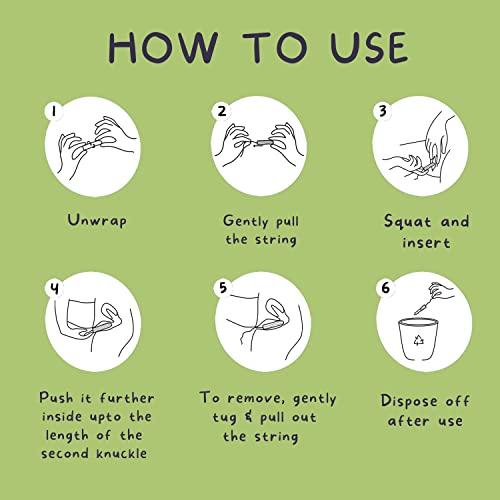 HOW TO USE

1
Unwrap

2
Gently pull the string

3
Squat and insert

4
Push it further inside upto the length of the second knuckle

5
To remove, gently tug & pull out the string

6
Dispose off after use