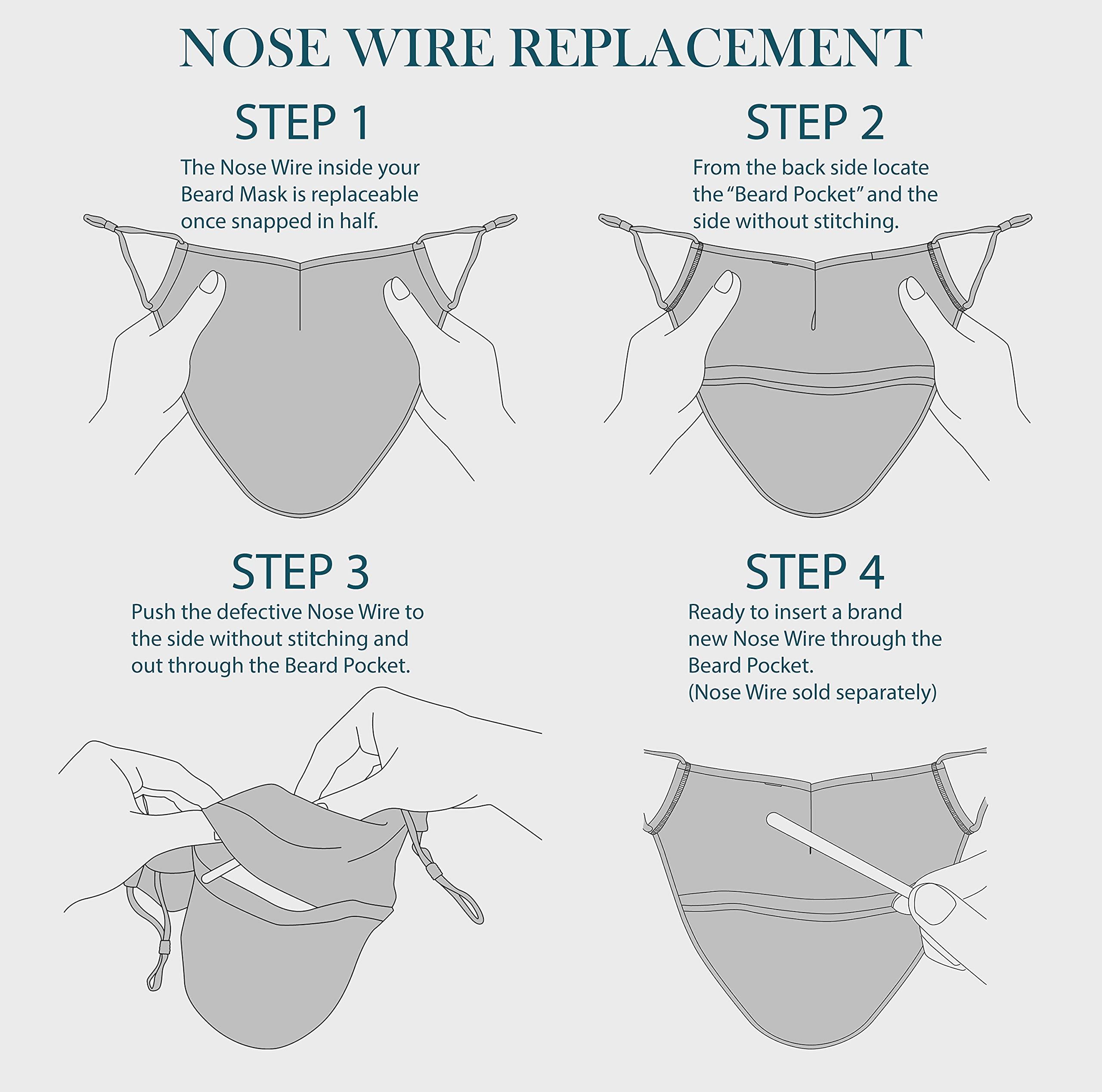 NOSE WIRE REPLACEMENT

STEP 1

The Nose Wire inside your Beard Mask is replaceable once snapped in half.

STEP 2

From the back side locate the “Beard Pocket” and the side without stitching.

STEP 3

Push the defective Nose Wire to the side without stitching and out through the Beard Pocket.

STEP 4

Ready to insert a brand new Nose Wire through the Beard Pocket.
(Nose Wire sold separately)