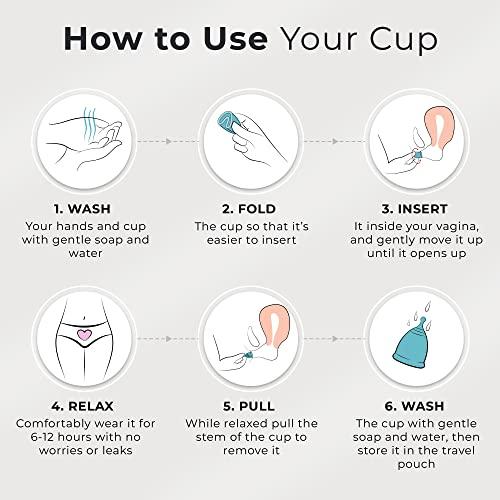 How to Use Your Cup

1. WASH
Your hands and cup with gentle soap and water

2. FOLD
The cup so that it's easier to insert

3. INSERT
It inside your vagina, and gently move it up until it opens up

4. RELAX
Comfortably wear it for 6-12 hours with no worries or leaks

5. PULL
While relaxed pull the stem of the cup to remove it

6. WASH
The cup with gentle soap and water, then store it in the travel pouch