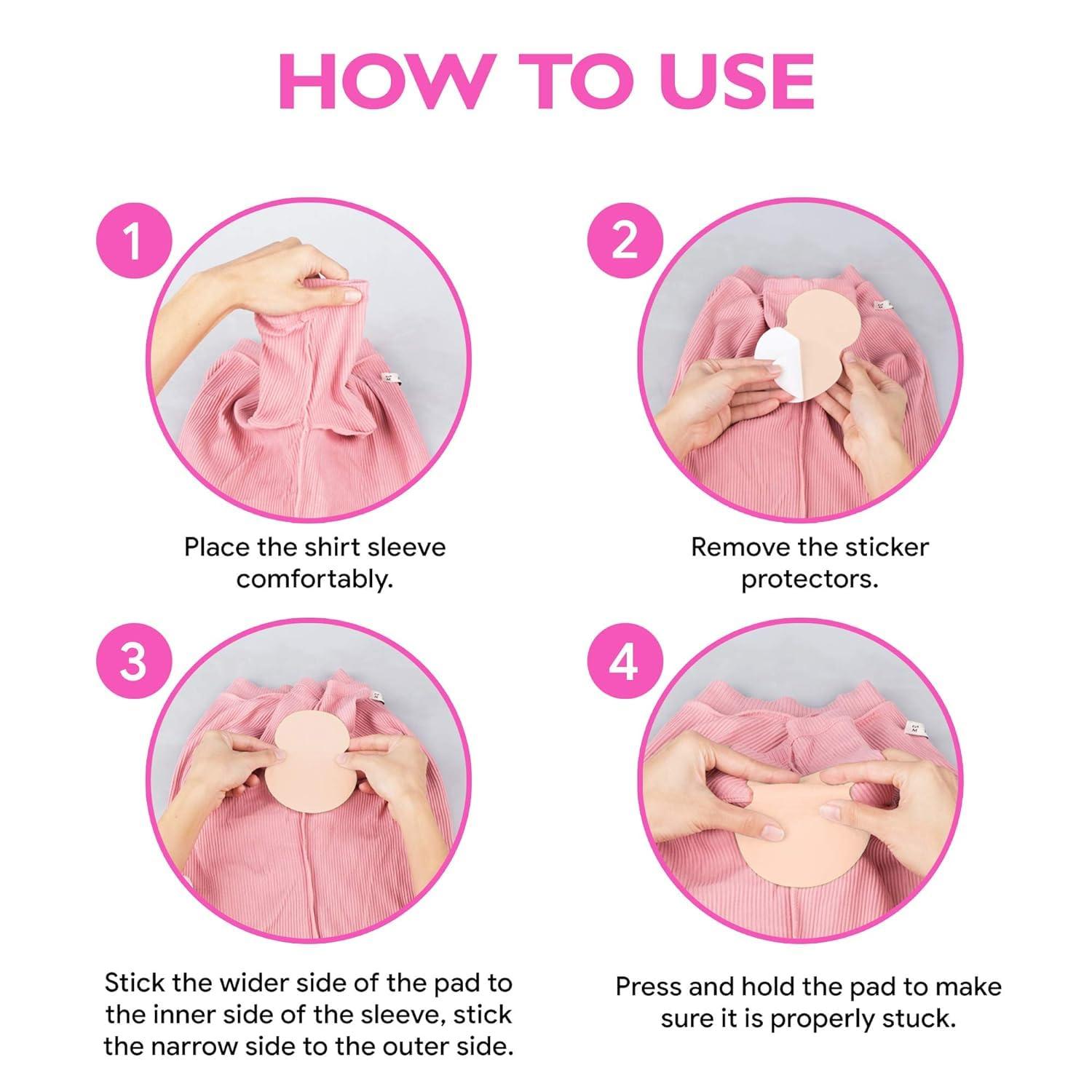 HOW TO USE

1

Place the shirt sleeve comfortably.

2

Remove the sticker protectors.

3

Stick the wider side of the pad to the inner side of the sleeve, stick the narrow side to the outer side.

4

Press and hold the pad to make sure it is properly stuck.