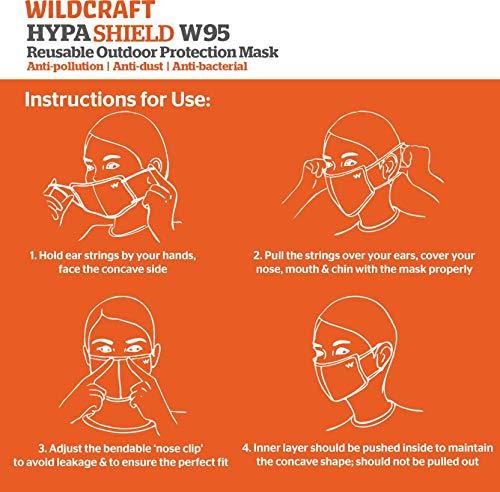 WILDCRAFT
HYPASHIELD W95
Reusable Outdoor Protection Mask
Anti-pollution | Anti-dust | Anti-bacterial

Instructions for Use:

1. Hold ear strings by your hands, face the concave side

2. Pull the strings over your ears, cover your nose, mouth & chin with the mask properly

3. Adjust the bendable 'nose clip' to avoid leakage & to ensure the perfect fit

4. Inner layer should be pushed inside to maintain the concave shape; should not be pulled out