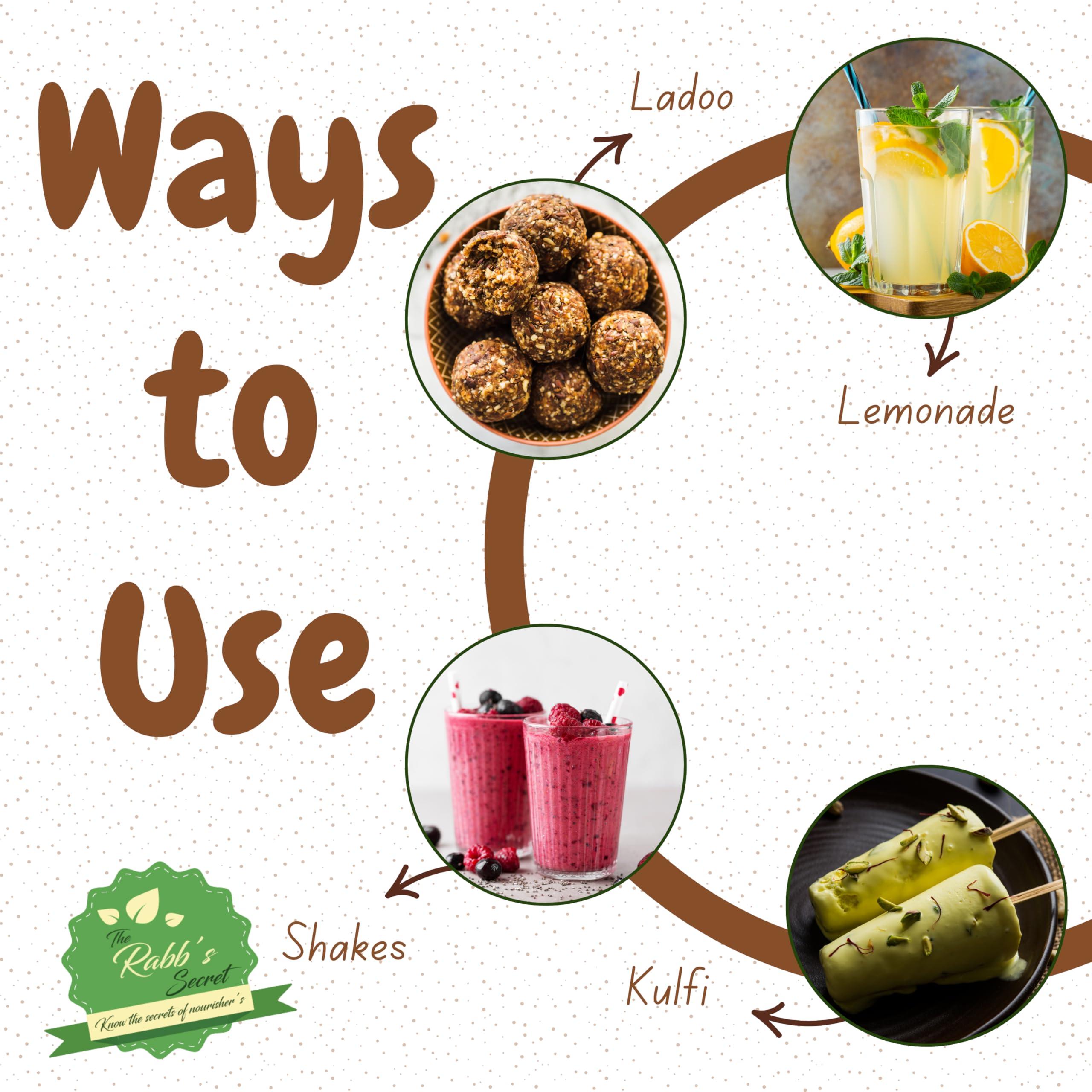 Ways to Use

Ladoo

Lemonade

Shakes

Kulfi

The Rabb's Secret

Know the secrets of nourisher's