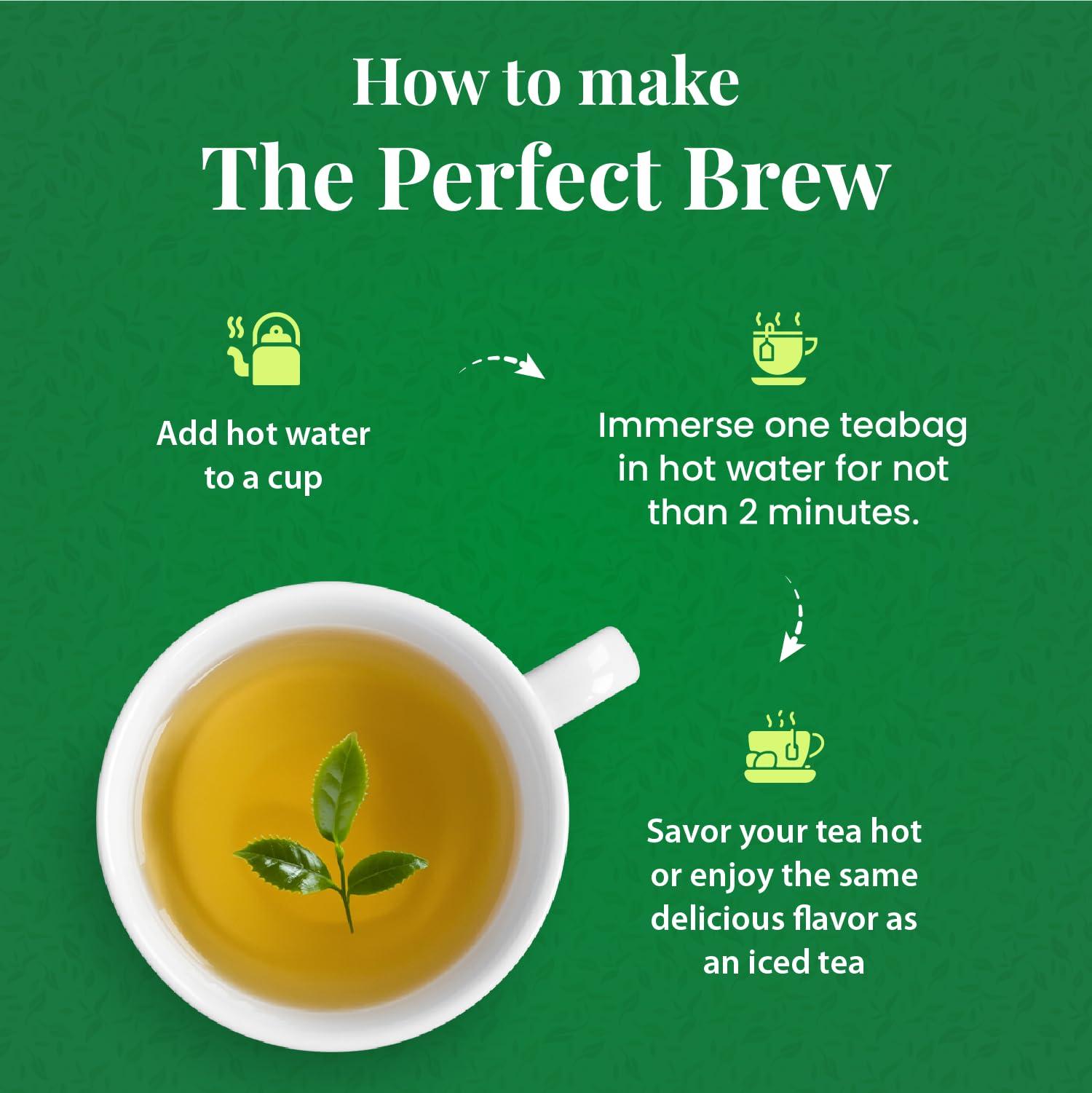 How to make
The Perfect Brew

Add hot water to a cup

Immerse one teabag in hot water for not than 2 minutes.

Savor your tea hot or enjoy the same delicious flavor as an iced tea