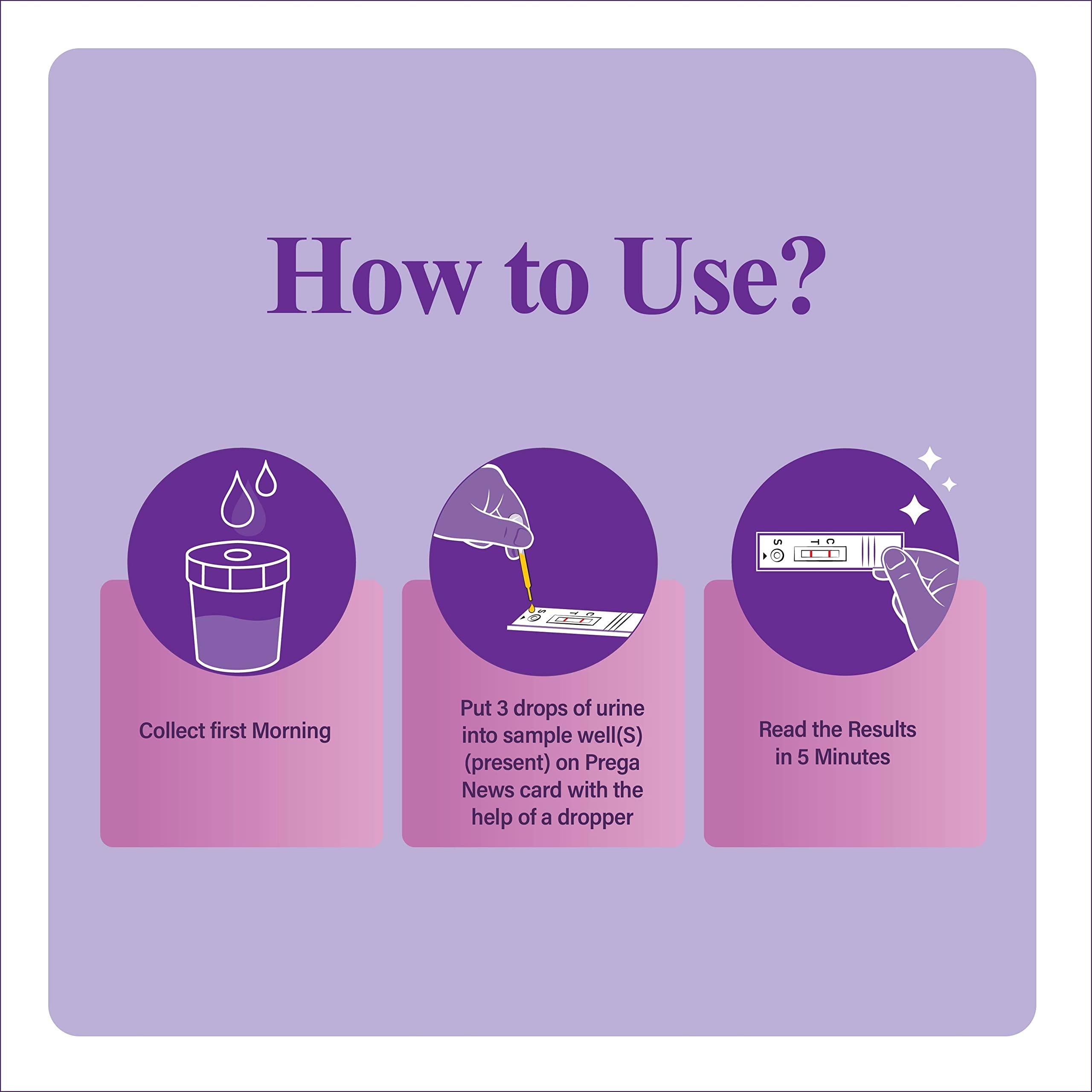 How to Use?

S C T

S C T

Collect first Morning

Put 3 drops of urine into sample well(S) (present) on Prega News card with the help of a dropper

Read the Results in 5 Minutes