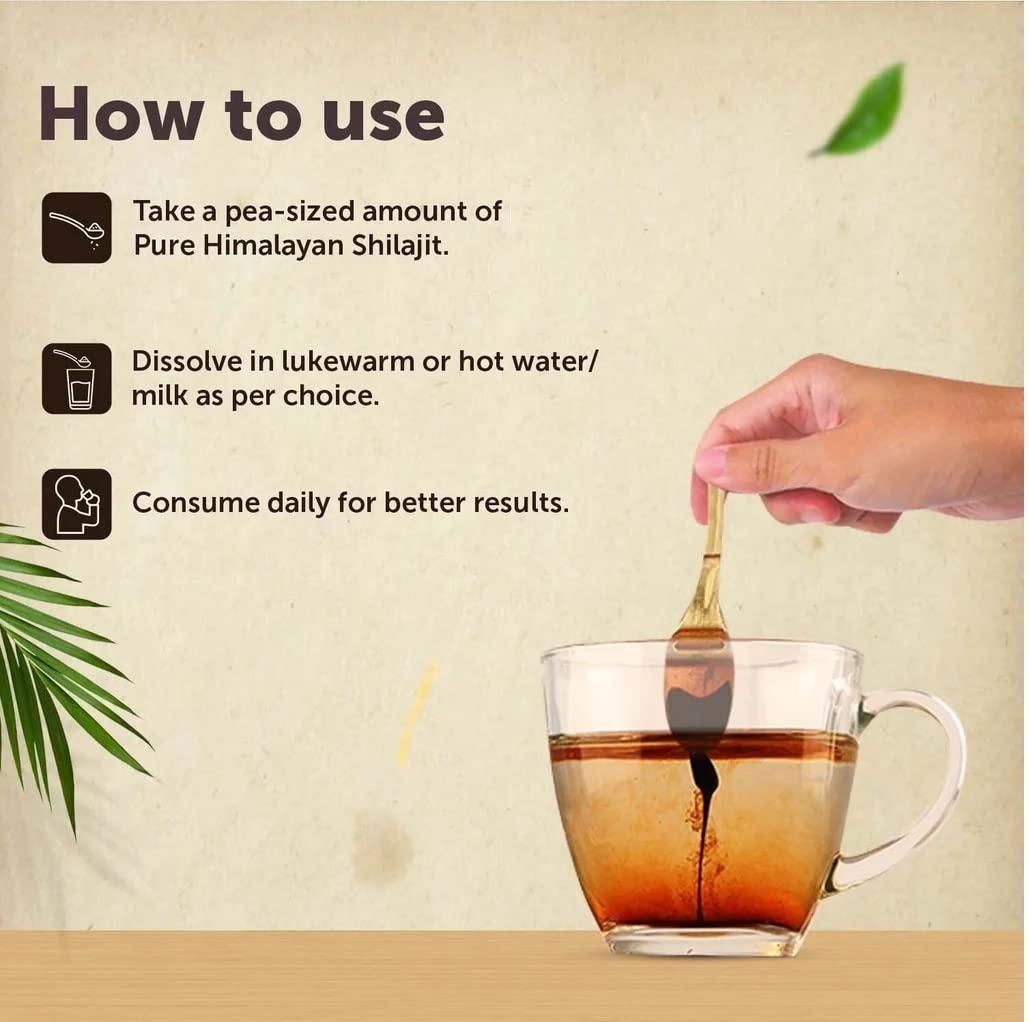 How to use

Take a pea-sized amount of Pure Himalayan Shilajit.

Dissolve in lukewarm or hot water/ milk as per choice.

Consume daily for better results.