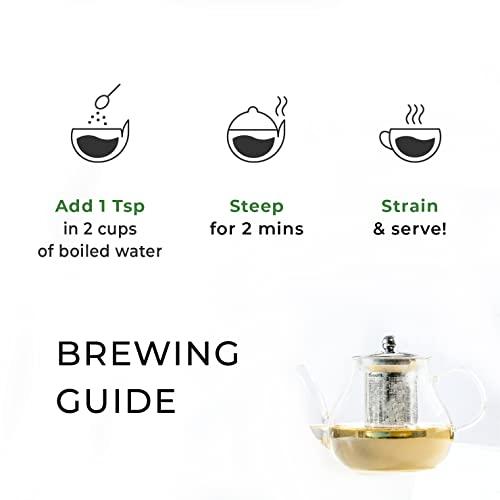 Add 1 Tsp
in 2 cups
of boiled water

Steep
for 2 mins

Strain
& serve!

BREWING
GUIDE