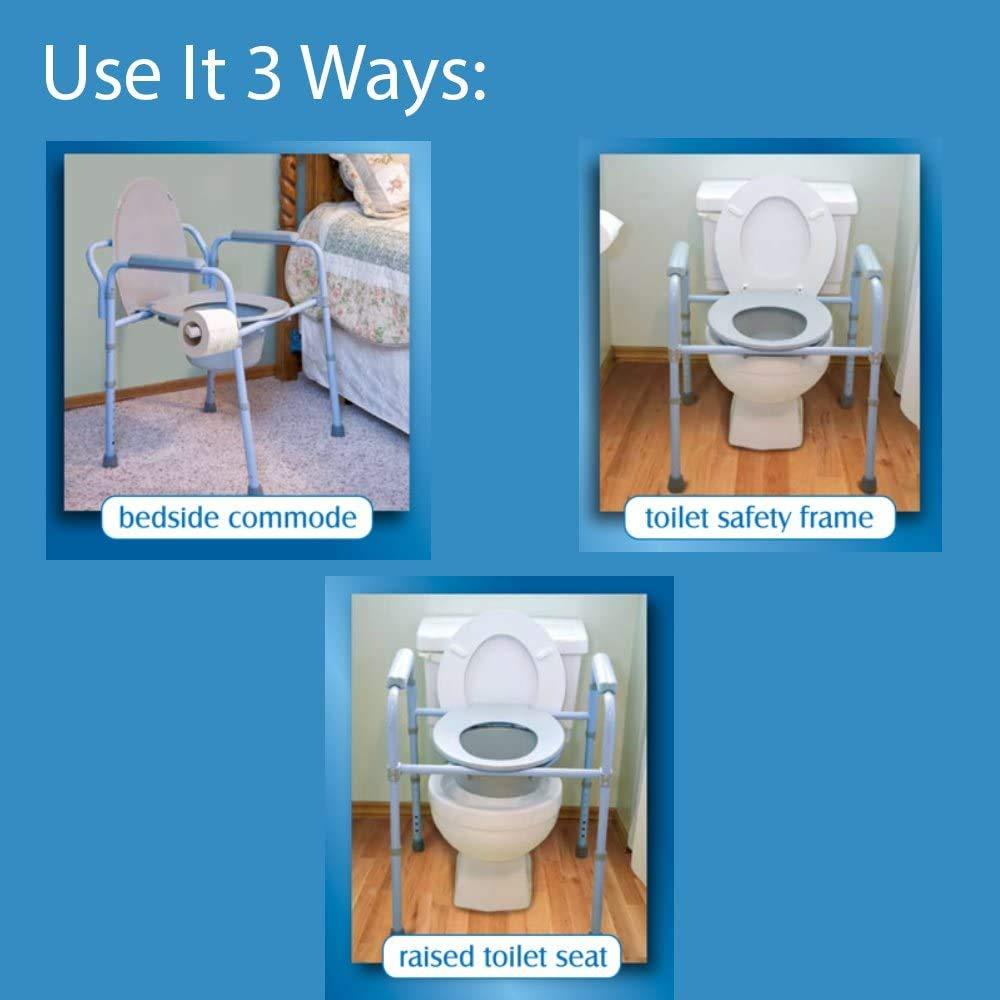 Use It 3 Ways:

bedside commode

toilet safety frame

raised toilet seat