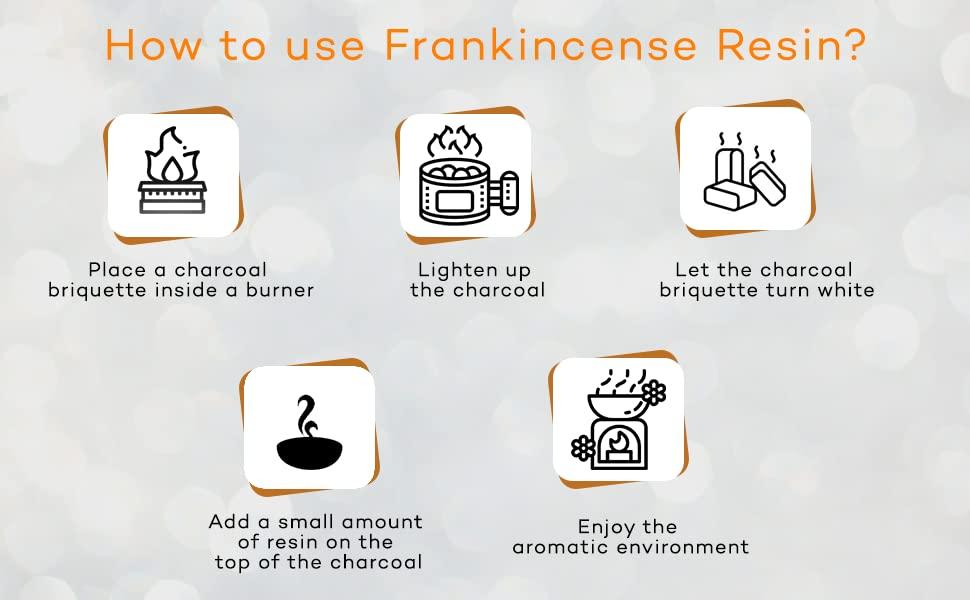 How to use Frankincense Resin?

Place a charcoal briquette inside a burner

Lighten up the charcoal

Let the charcoal briquette turn white

Add a small amount of resin on the top of the charcoal

Enjoy the aromatic environment