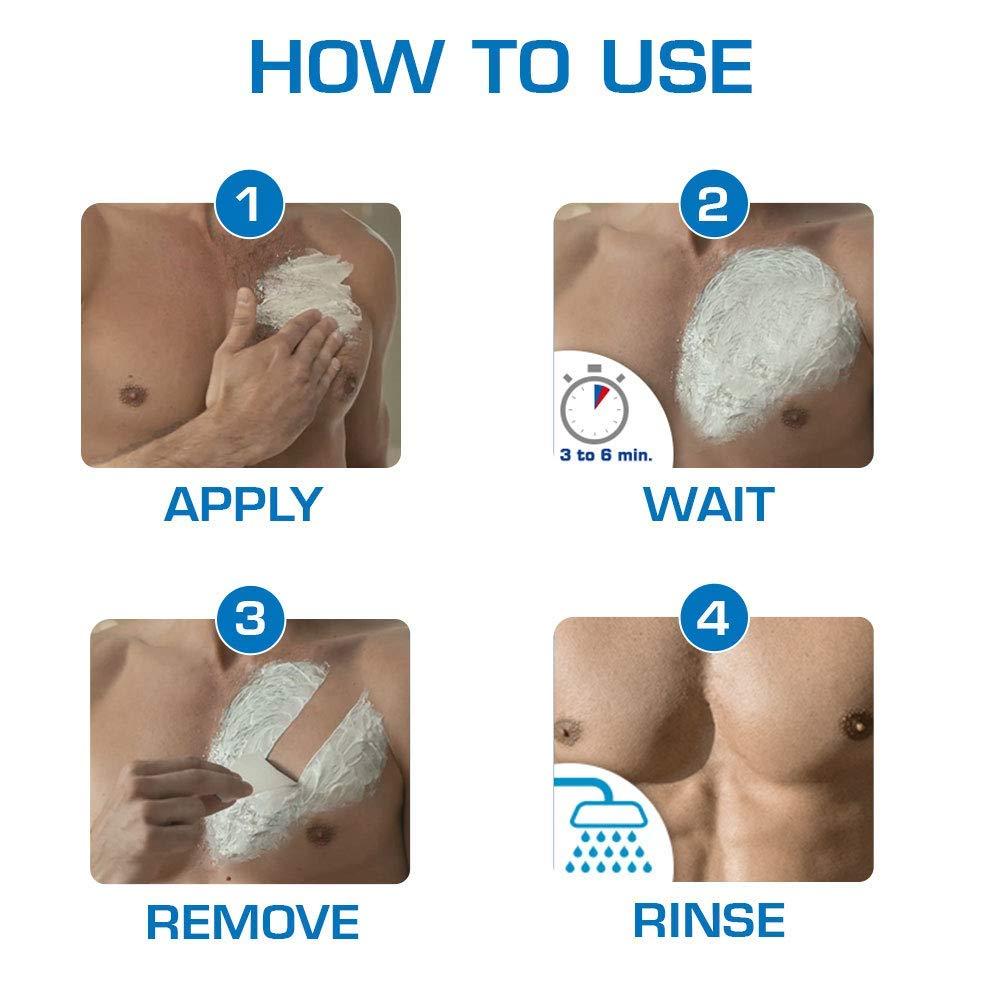 HOW TO USE

1

APPLY

2

3 to 6 min.

WAIT

3

REMOVE

4

RINSE