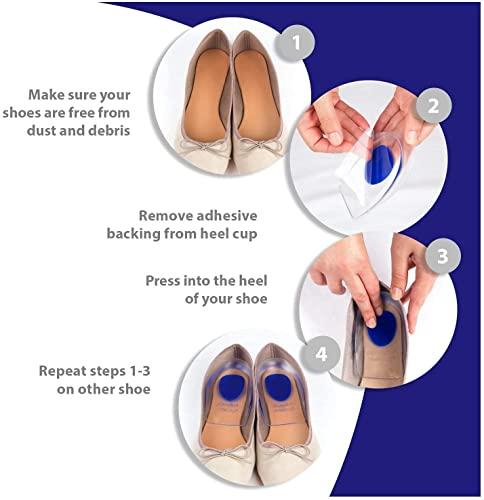 1

Make sure your shoes are free from dust and debris

2

Remove adhesive backing from heel cup

3

Press into the heel of your shoe

4

Repeat steps 1-3 on other shoe