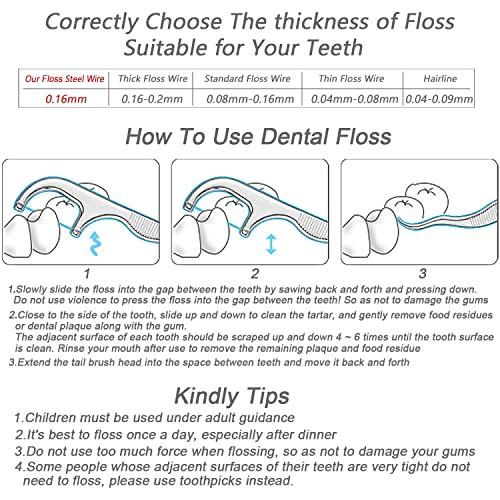 Correctly Choose The thickness of Floss Suitable for Your Teeth

| Our Floss Steel Wire | Thick Floss Wire | Standard Floss Wire | Thin Floss Wire | Hairline |
|---|---|---|---|---|
| 0.16mm | 0.16-0.2mm | 0.08mm-0.16mm | 0.04mm-0.08mm | 0.04-0.09mm |

How To Use Dental Floss

1

2

3

1.Slowly slide the floss into the gap between the teeth by sawing back and forth and pressing down. Do not use violence to press the floss into the gap between the teeth! So as not to damage the gums

2.Close to the side of the tooth, slide up and down to clean the tartar, and gently remove food residues or dental plaque along with the gum.
The adjacent surface of each tooth should be scraped up and down 4 ~ 6 times until the tooth surface is clean. Rinse your mouth after use to remove the remaining plaque and food residue

3.Extend the tail brush head into the space between teeth and move it back and forth

Kindly Tips

1.Children must be used under adult guidance

2.It's best to floss once a day, especially after dinner

3.Do not use too much force when flossing, so as not to damage your gums

4.Some people whose adjacent surfaces of their teeth are very tight do not need to floss, please use toothpicks instead.