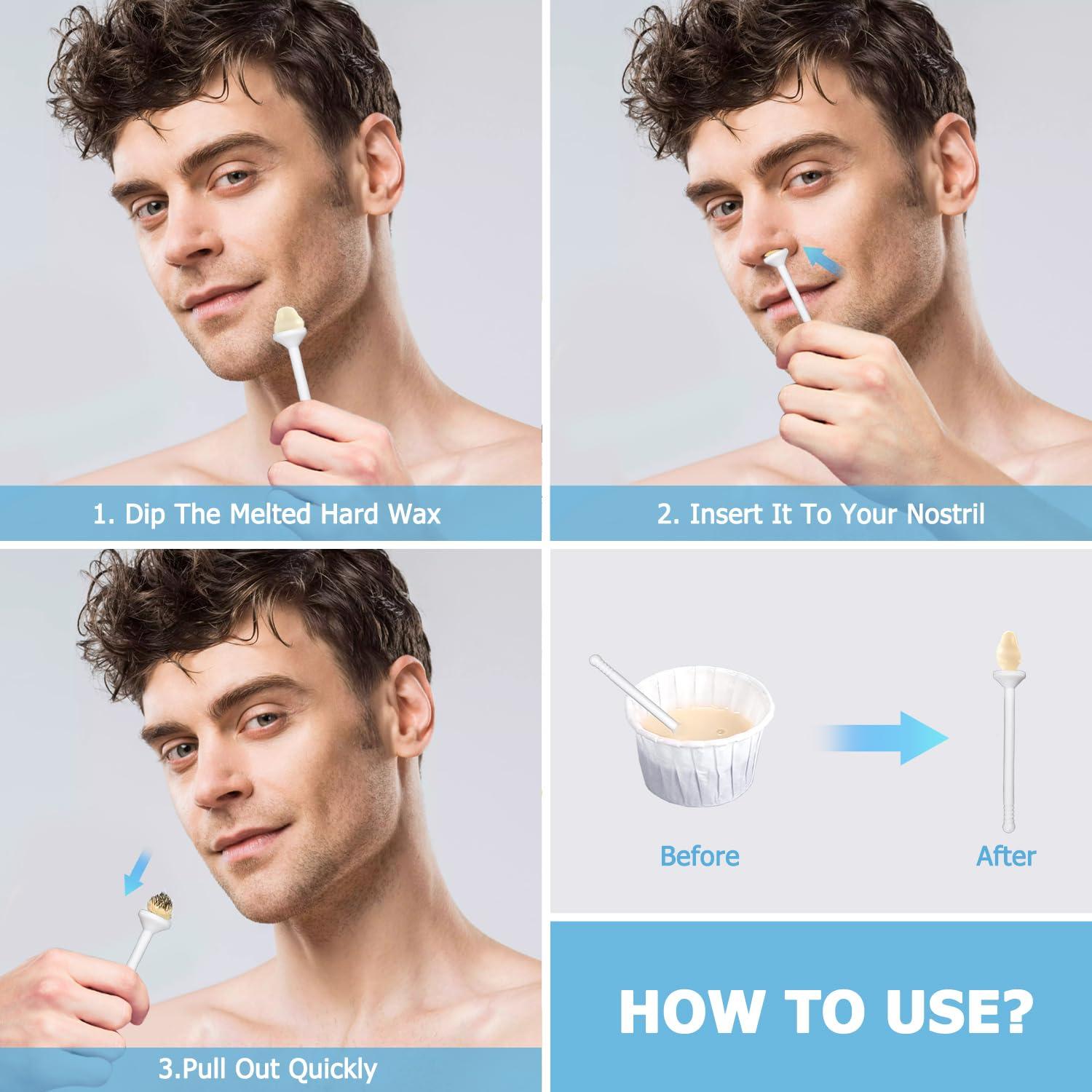 1. Dip The Melted Hard Wax

2. Insert It To Your Nostril

3.Pull Out Quickly

Before

After

HOW TO USE?