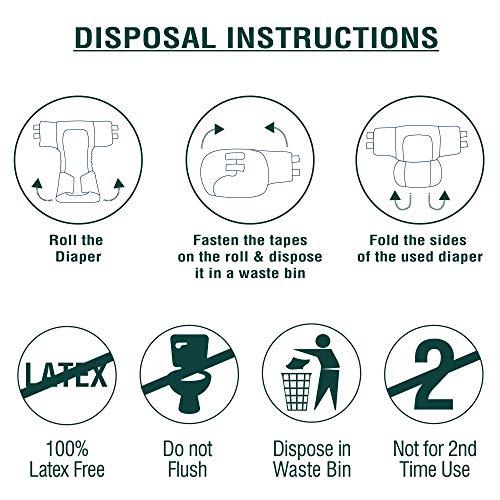 DISPOSAL INSTRUCTIONS

Roll the Diaper

Fasten the tapes on the roll & dispose it in a waste bin

Fold the sides of the used diaper

LATEX

2

100% Latex Free

Do not Flush

Dispose in Waste Bin

Not for 2nd Time Use