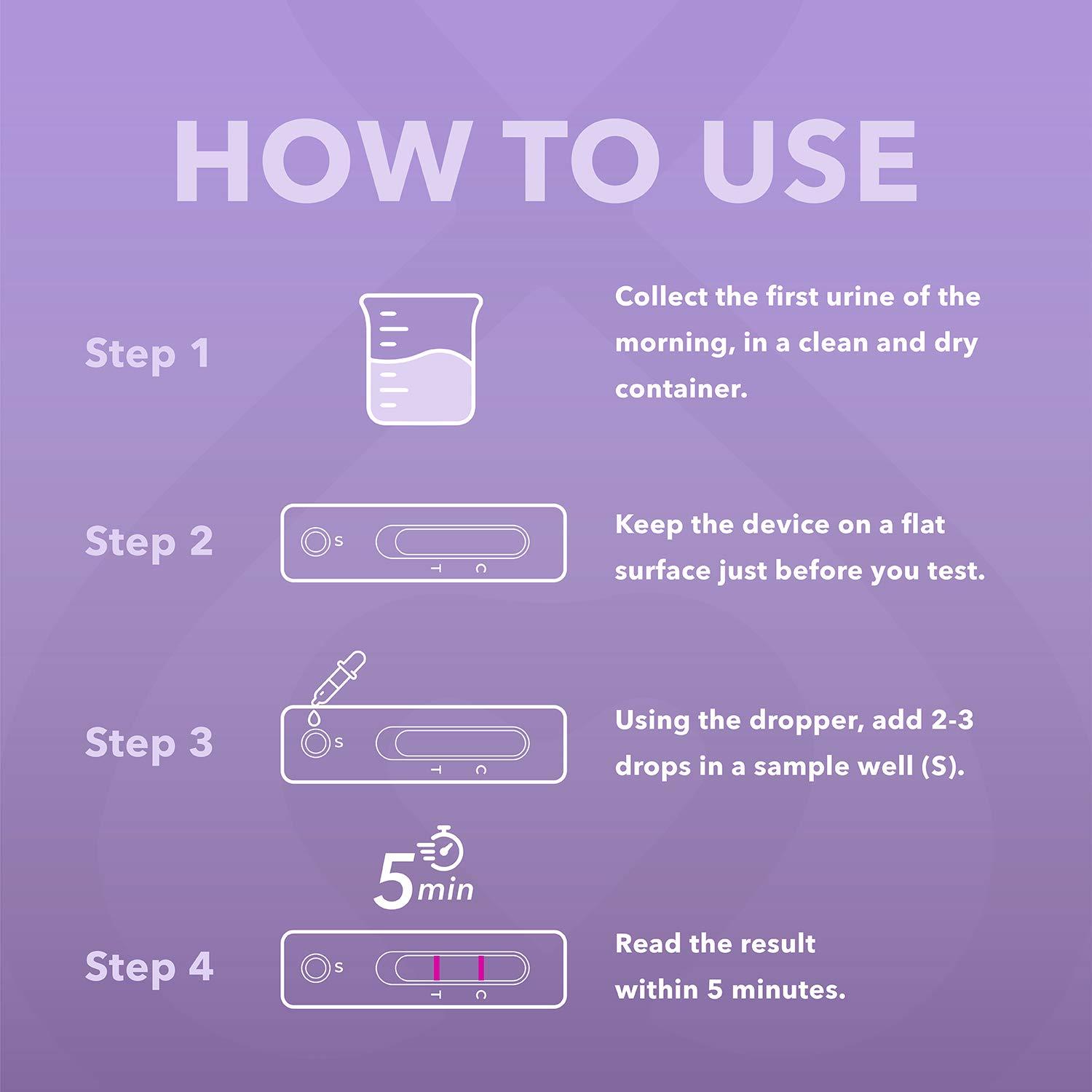 HOW TO USE

Step 1

Collect the first urine of the morning, in a clean and dry container.

Step 2

S T C

Keep the device on a flat surface just before you test.

Step 3

S T C

Using the dropper, add 2-3 drops in a sample well (S).

5 min

Step 4

S T C

Read the result within 5 minutes.