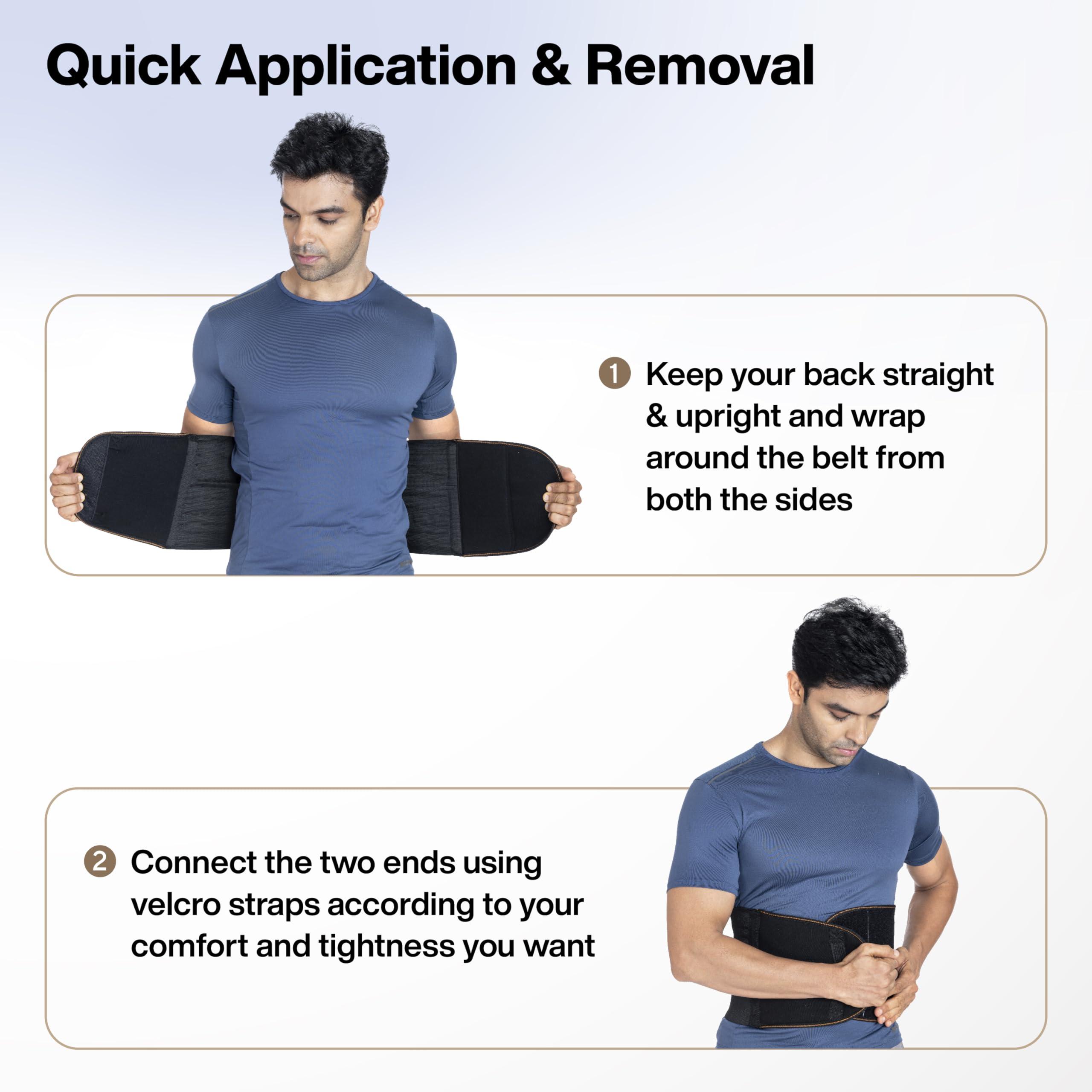 Quick Application & Removal

1 Keep your back straight & upright and wrap around the belt from both the sides

2 Connect the two ends using velcro straps according to your comfort and tightness you want