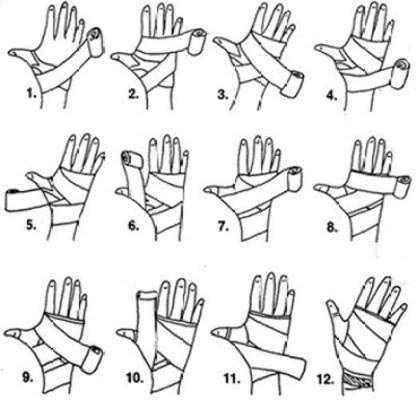 1. 2. 3. 4.

5. 6. 7. 8.

9. 10. 11. 12.