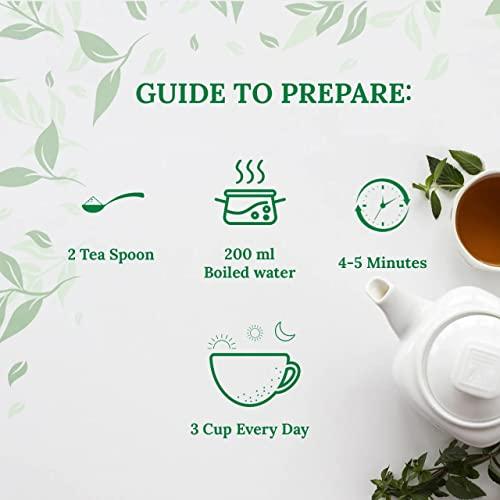 GUIDE TO PREPARE:

2 Tea Spoon

200 ml
Boiled water

4-5 Minutes

3 Cup Every Day