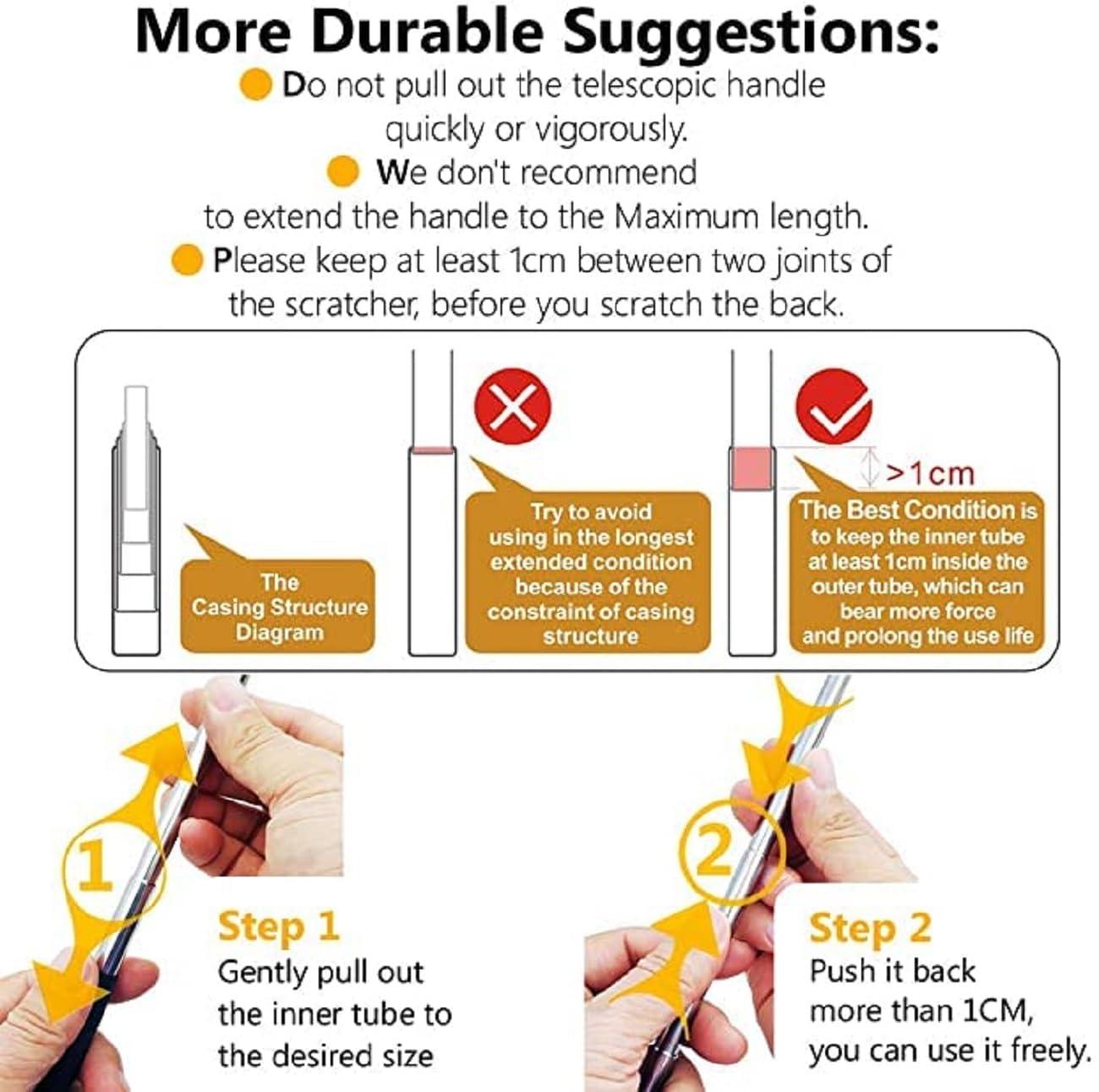 More Durable Suggestions:

Do not pull out the telescopic handle quickly or vigorously.

We don't recommend to extend the handle to the Maximum length.

Please keep at least 1cm between two joints of the scratcher, before you scratch the back.

The Casing Structure Diagram

Try to avoid using in the longest extended condition because of the constraint of casing structure

>1cm

The Best Condition is to keep the inner tube at least 1cm inside the outer tube, which can bear more force and prolong the use life

1

Step 1
Gently pull out the inner tube to the desired size

2

Step 2
Push it back more than 1CM, you can use it freely.