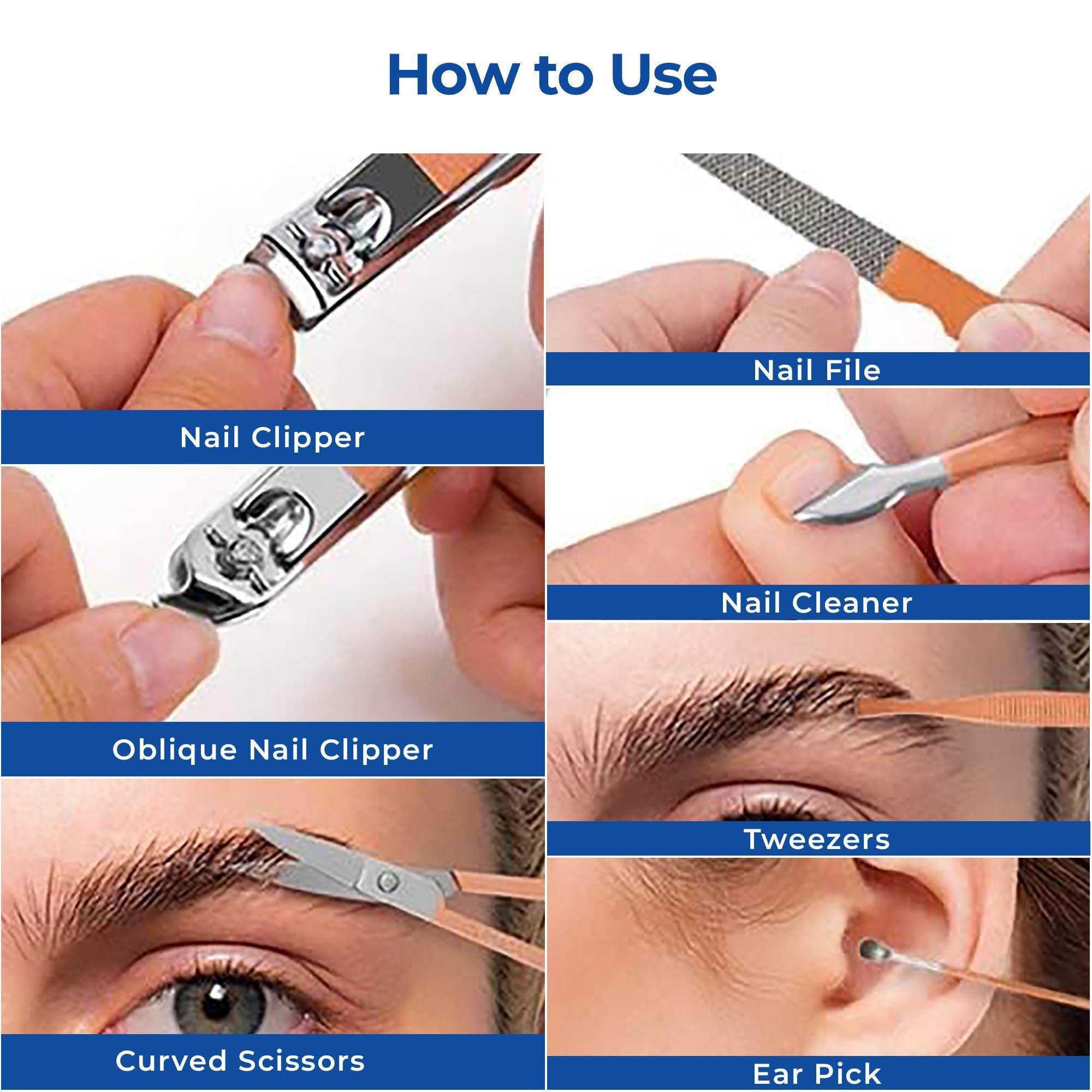 How to Use

Nail Clipper

Oblique Nail Clipper

Curved Scissors

Nail File

Nail Cleaner

Tweezers

Ear Pick