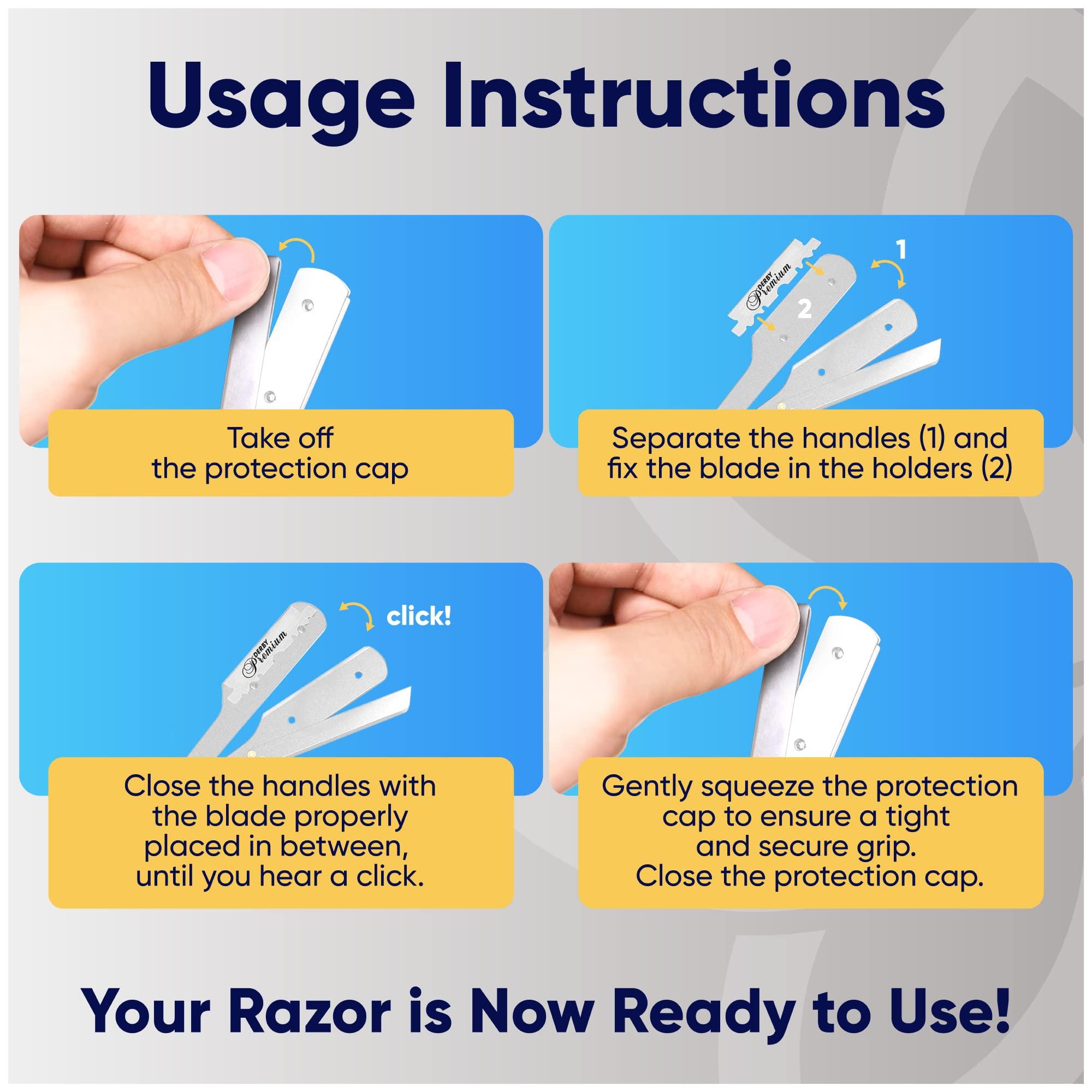 Usage Instructions

Take off the protection cap

DERBY Premium

1

2

Separate the handles (1) and fix the blade in the holders (2)

DERBY Premium

click!

Close the handles with the blade properly placed in between, until you hear a click.

Gently squeeze the protection cap to ensure a tight and secure grip. Close the protection cap.

Your Razor is Now Ready to Use!