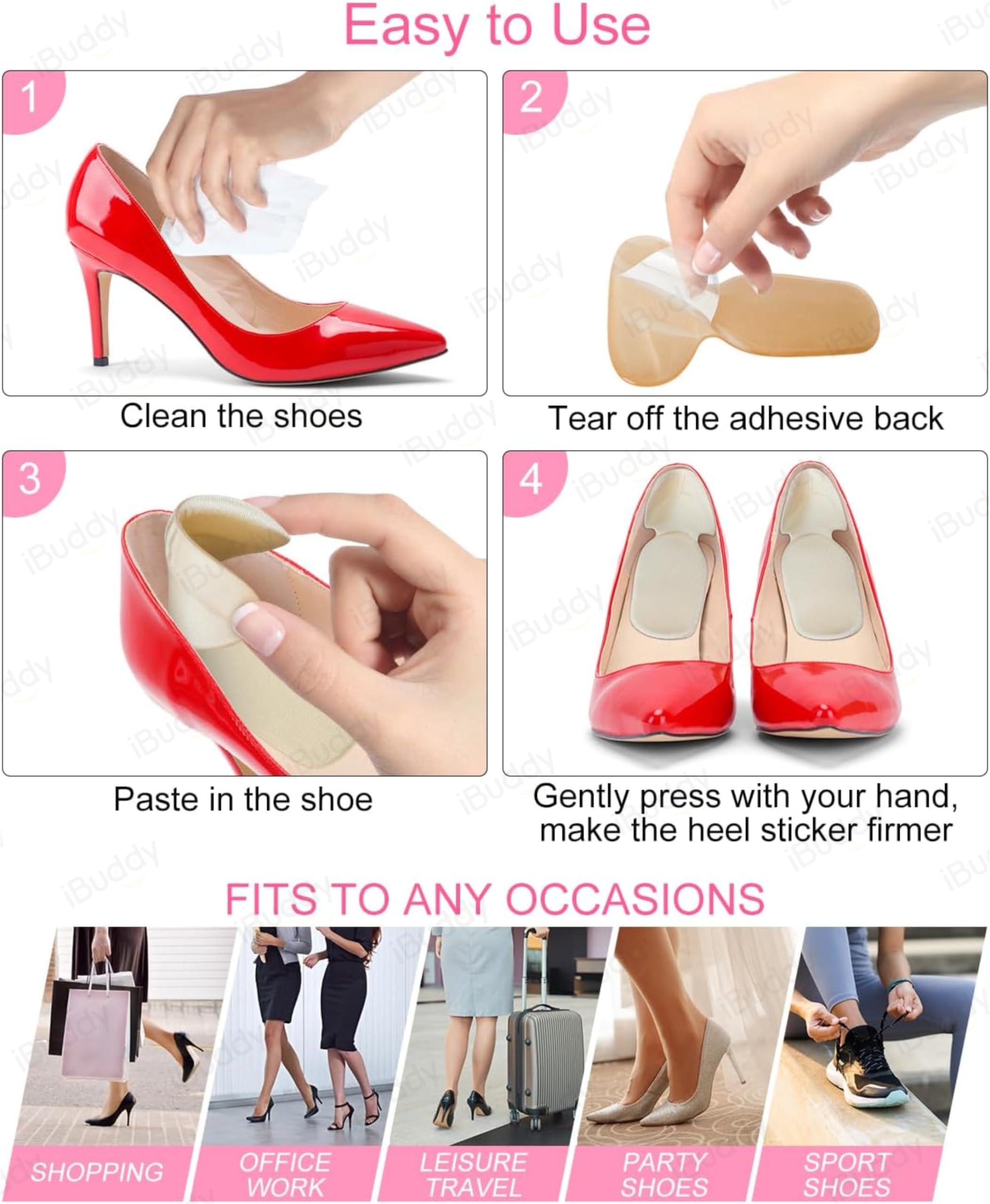 Easy to Use

1

Clean the shoes

2

Tear off the adhesive back

3

Paste in the shoe

4

Gently press with your hand, make the heel sticker firmer

FITS TO ANY OCCASIONS

SHOPPING

OFFICE WORK

LEISURE TRAVEL

PARTY SHOES

SPORT SHOES

iBuddy