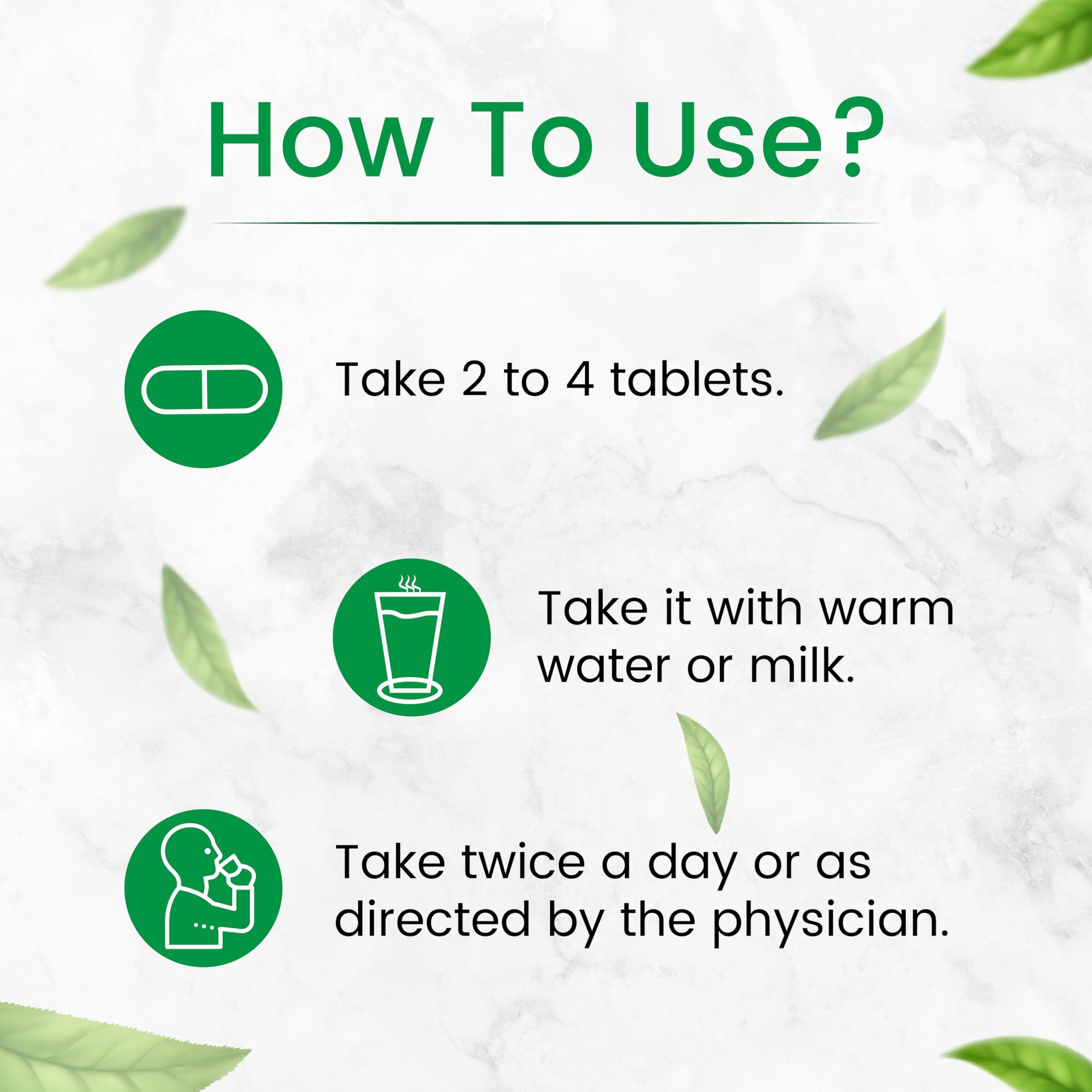 How To Use?

Take 2 to 4 tablets.

Take it with warm water or milk.

Take twice a day or as directed by the physician.