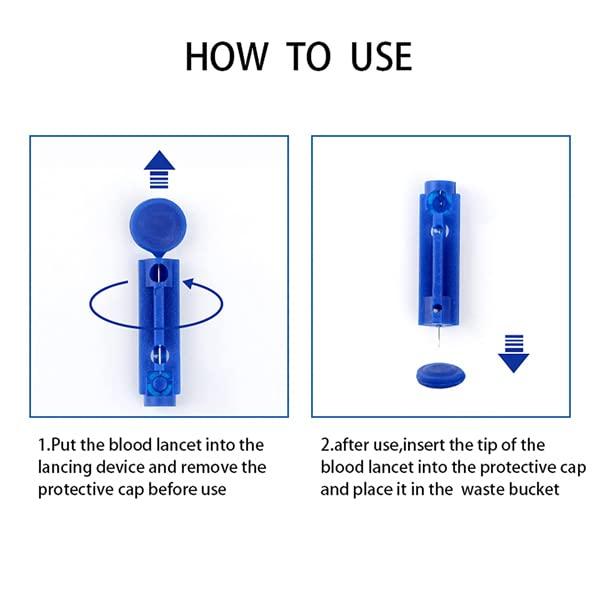 HOW TO USE

1.Put the blood lancet into the lancing device and remove the protective cap before use

2.after use,insert the tip of the blood lancet into the protective cap and place it in the waste bucket