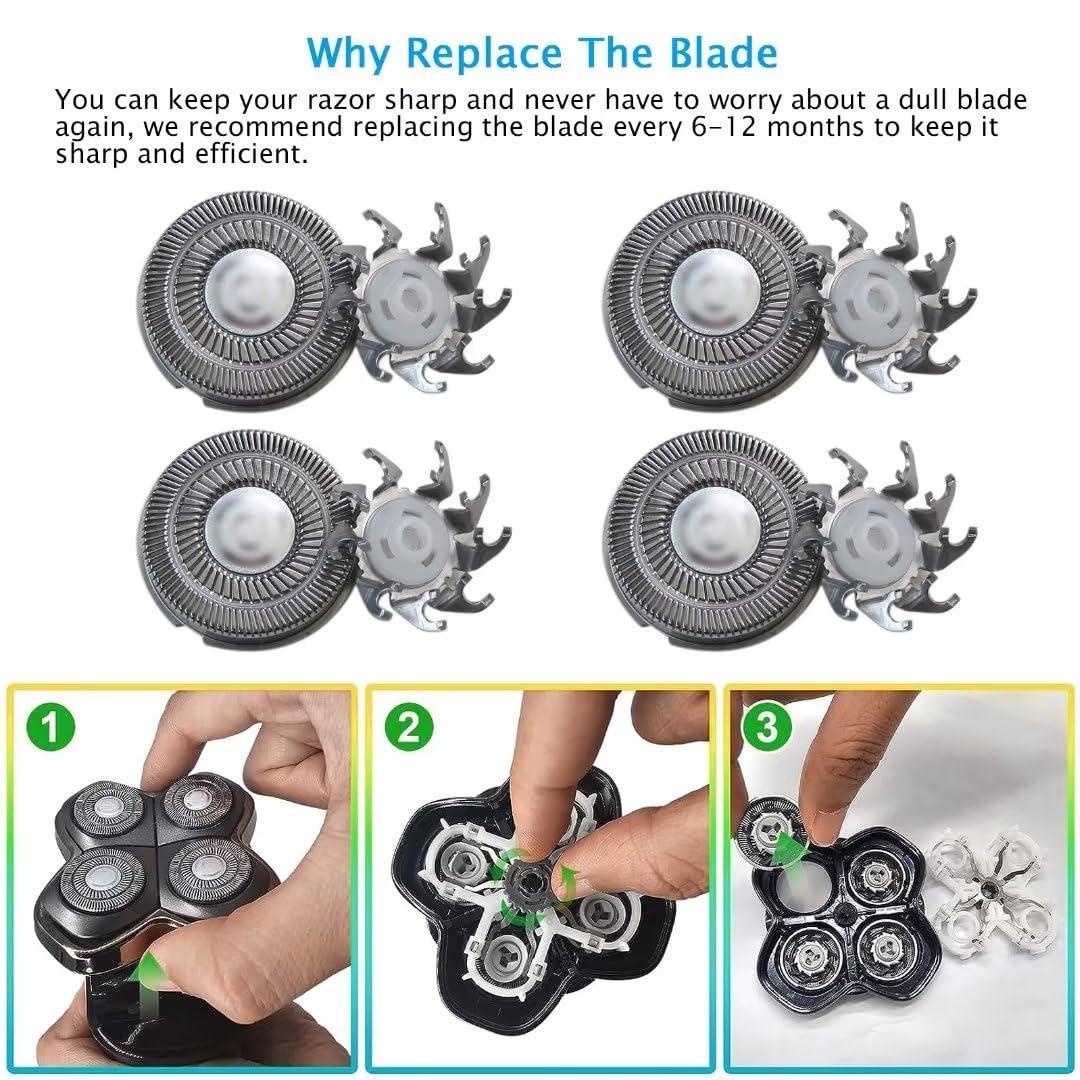 Why Replace The Blade

You can keep your razor sharp and never have to worry about a dull blade again, we recommend replacing the blade every 6-12 months to keep it sharp and efficient.

1

2

3