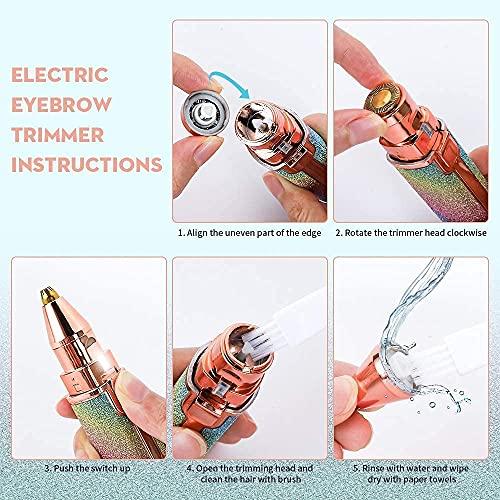 ELECTRIC EYEBROW TRIMMER INSTRUCTIONS

1. Align the uneven part of the edge

2. Rotate the trimmer head clockwise

3. Push the switch up

4. Open the trimming head and clean the hair with brush

5. Rinse with water and wipe dry with paper towels