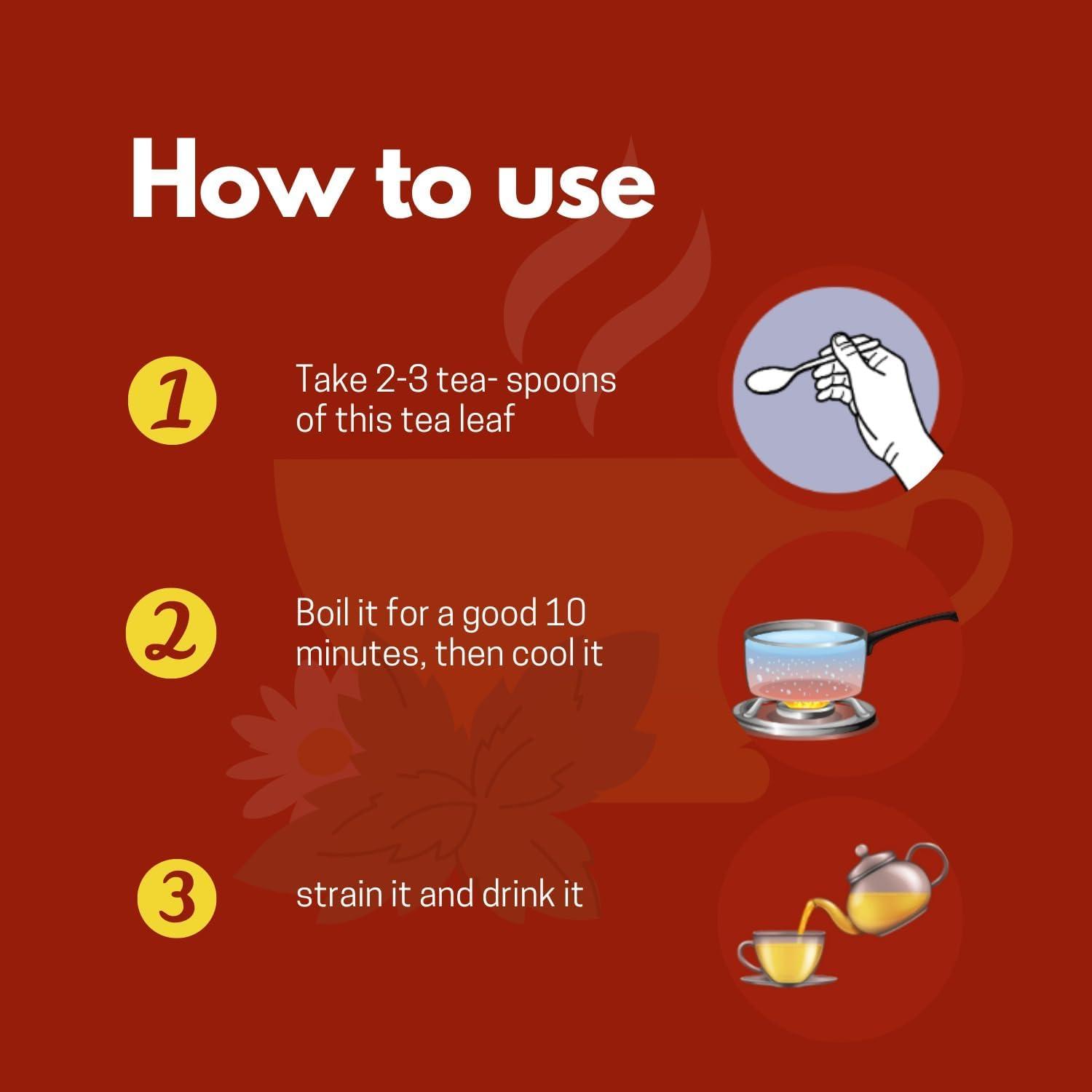 How to use

1

Take 2-3 tea- spoons of this tea leaf

2

Boil it for a good 10 minutes, then cool it

3

strain it and drink it