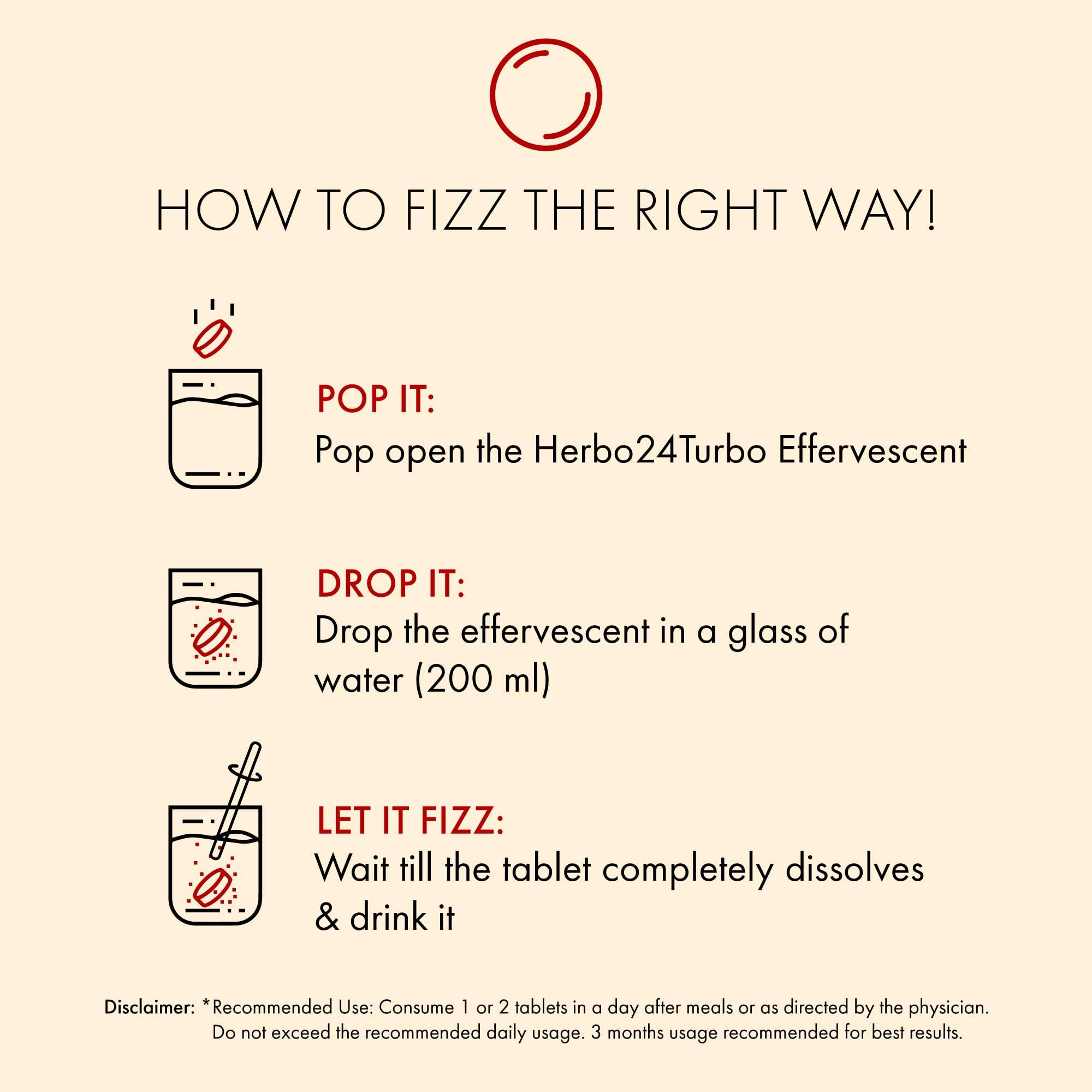 HOW TO FIZZ THE RIGHT WAY!

POP IT:
Pop open the Herbo24Turbo Effervescent

DROP IT:
Drop the effervescent in a glass of water (200 ml)

LET IT FIZZ:
Wait till the tablet completely dissolves & drink it

Disclaimer: *Recommended Use: Consume 1 or 2 tablets in a day after meals or as directed by the physician. Do not exceed the recommended daily usage. 3 months usage recommended for best results.