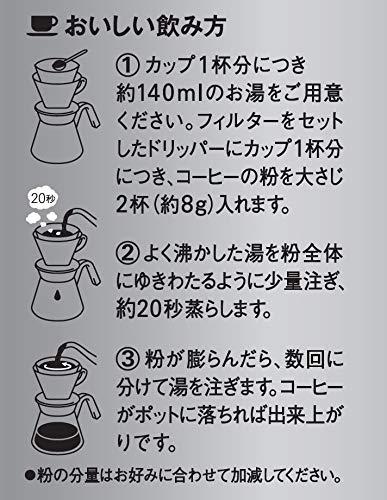 おいしい飲み方

① カップ1杯分につき約140mlのお湯をご用意ください。フィルターをセットしたドリッパーにカップ1杯分につき、コーヒーの粉を大さじ2杯(約8g)入れます。

20秒

② よく沸かした湯を粉全体にゆきわたるように少量注ぎ、約20秒蒸らします。

③ 粉が膨らんだら、数回に分けて湯を注ぎます。コーヒーがポットに落ちれば出来上がりです。

●粉の分量はお好みに合わせて加減してください。